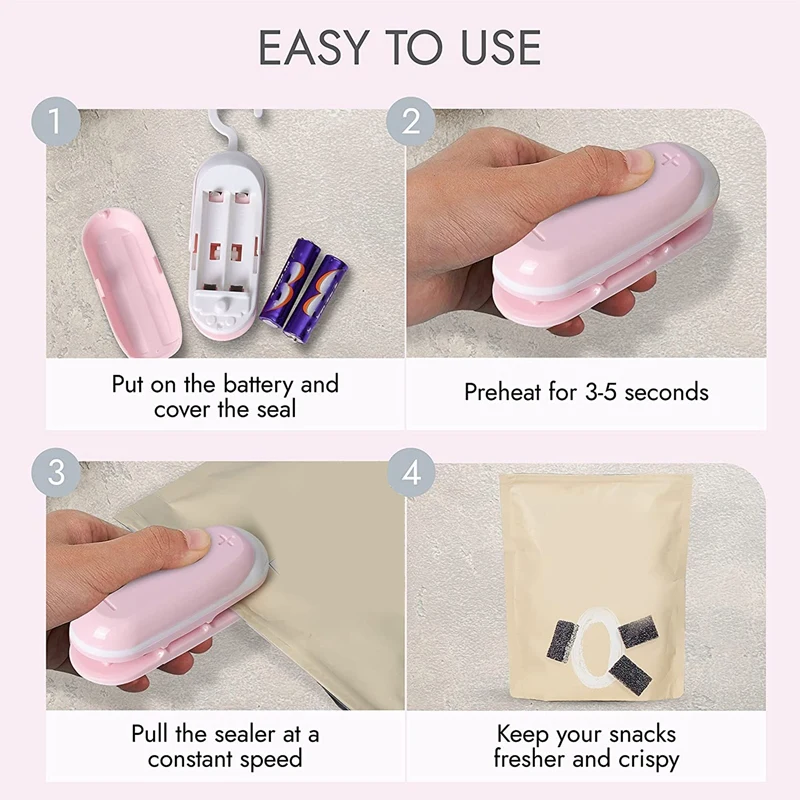 EASY TO USE

1

Put on the battery and cover the seal

2

Preheat for 3-5 seconds

3

Pull the sealer at a constant speed

4

Keep your snacks fresher and crispy