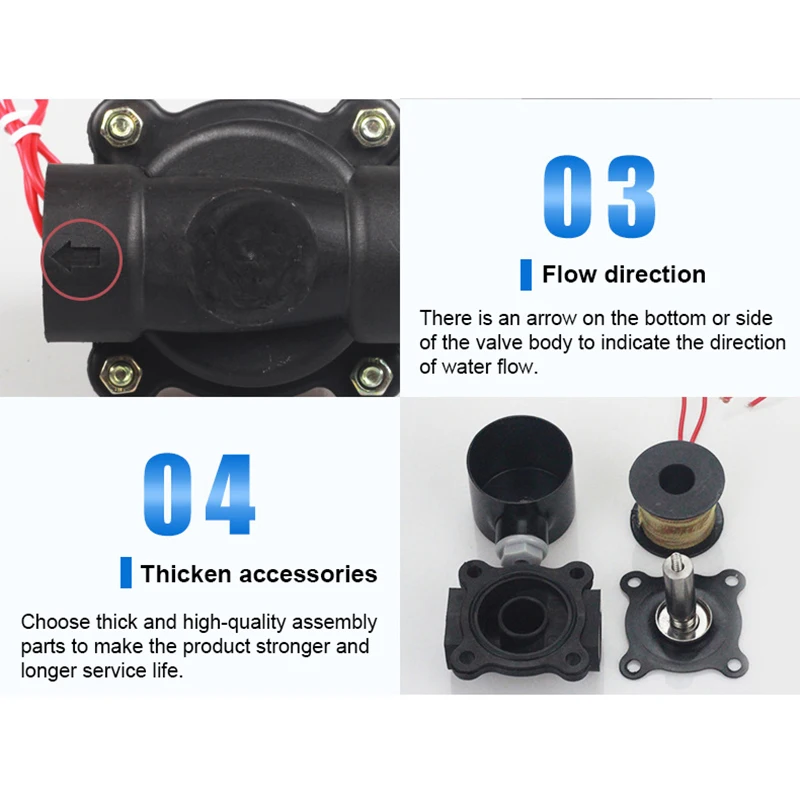 03

Flow direction

There is an arrow on the bottom or side of the valve body to indicate the direction of water flow.

04

Thicken accessories

Choose thick and high-quality assembly parts to make the product stronger and longer service life.