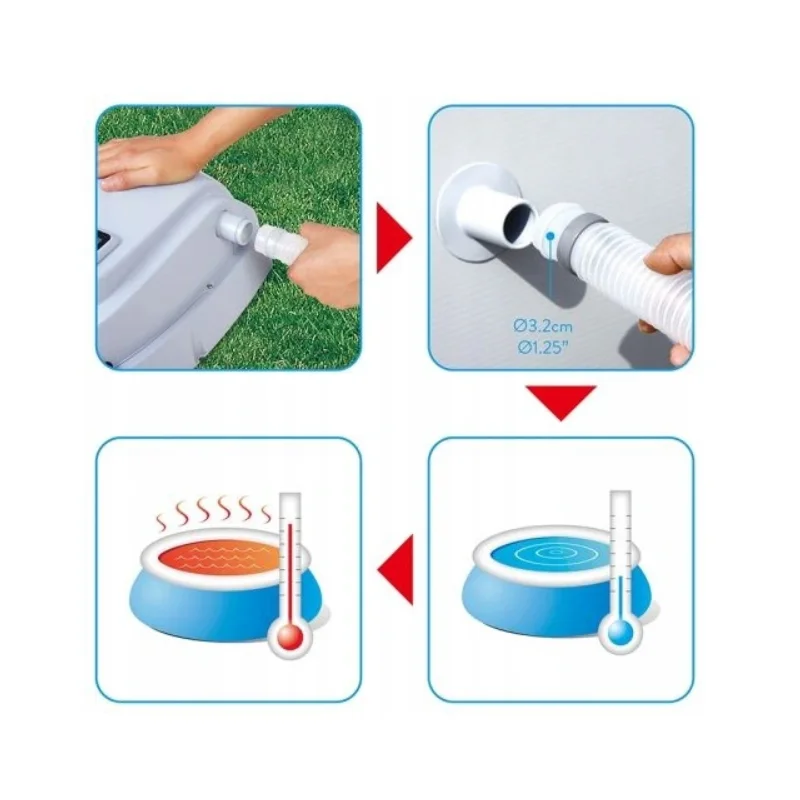 Ø3.2cm
Ø1.25"