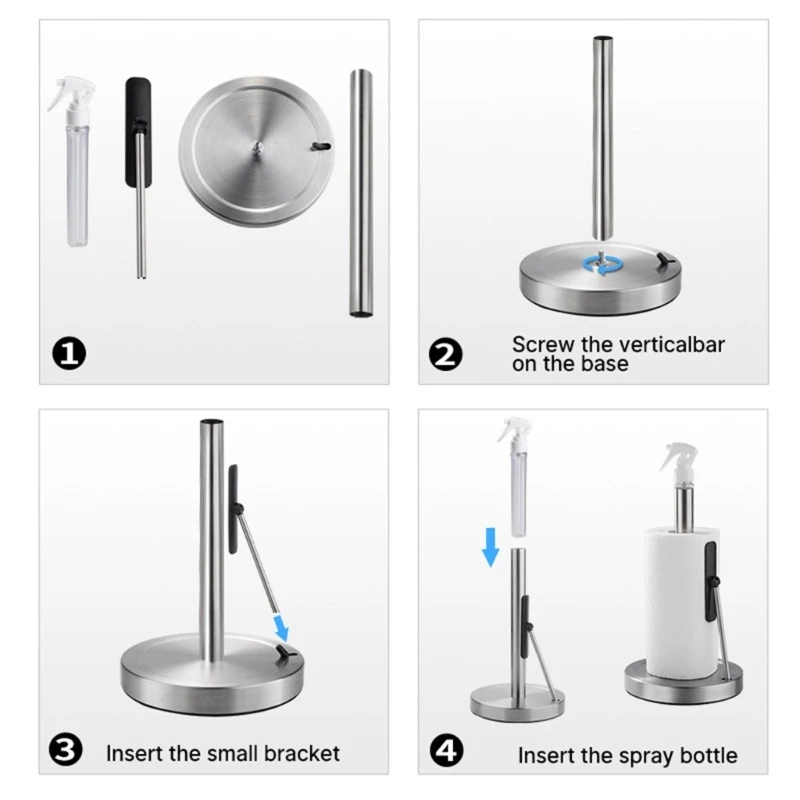 1

2 Screw the verticalbar on the base

3 Insert the small bracket

4 Insert the spray bottle