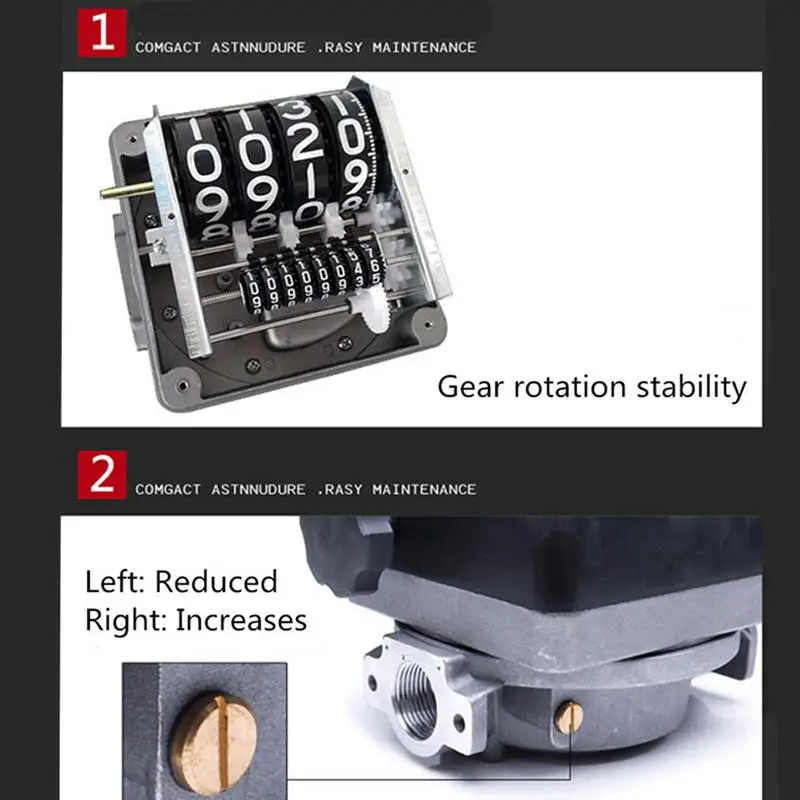 1 COMGACT ASTNNUDURE .RASY MAINTENANCE

0020

Gear rotation stability

2 COMGACT ASTNNUDURE .RASY MAINTENANCE

Left: Reduced
Right: Increases