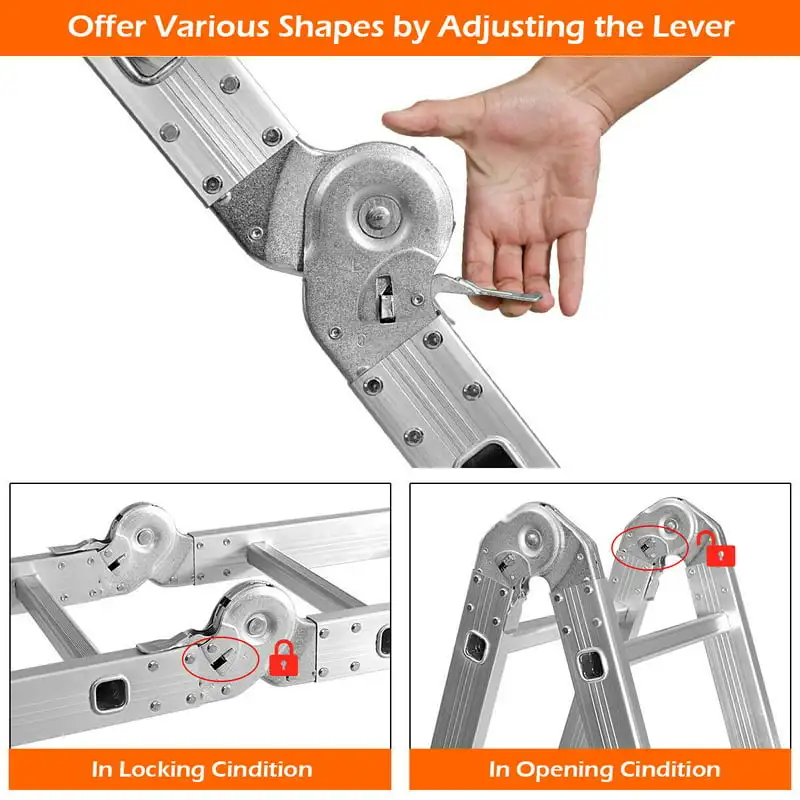 Offer Various Shapes by Adjusting the Lever

In Locking Cindition

In Opening Cindition