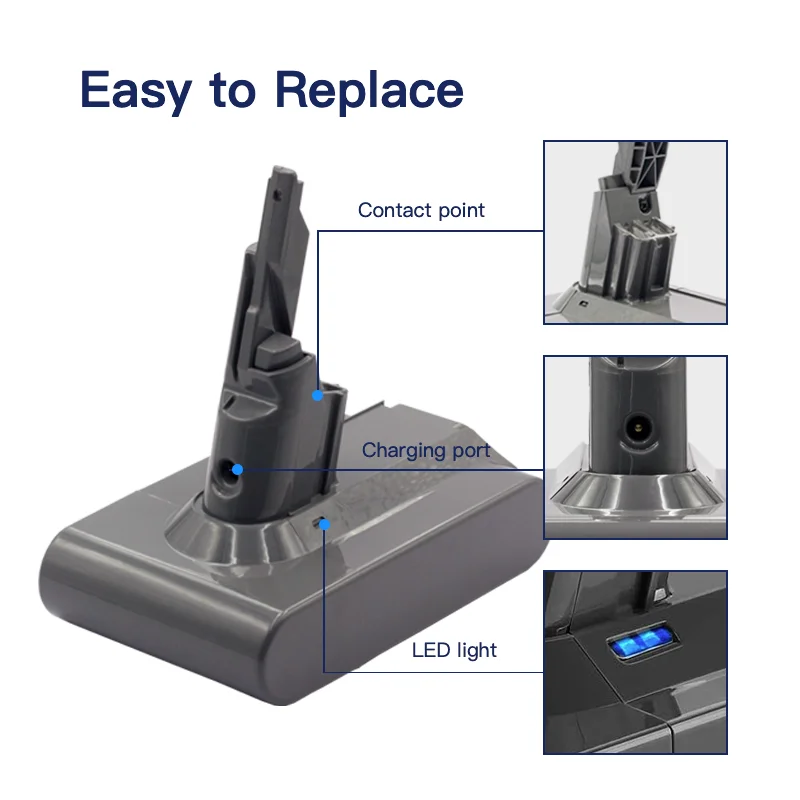 Easy to Replace

Contact point

Charging port

LED light