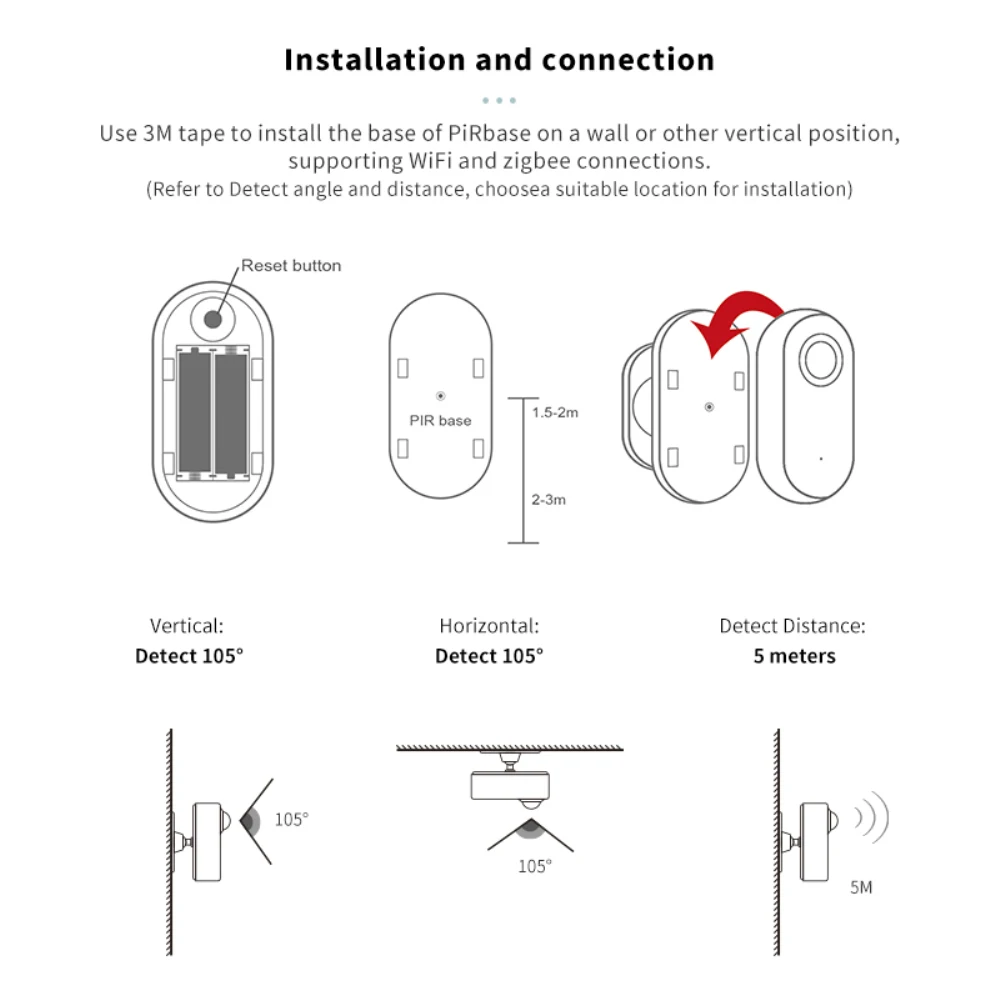 Installation and connection

Use 3M tape to install the base of PiRbase on a wall or other vertical position, supporting WiFi and zigbee connections.
(Refer to Detect angle and distance, choosea suitable location for installation)

Reset button

PIR base

1.5-2m

2-3m

Vertical:
Detect 105°

Horizontal:
Detect 105°

Detect Distance:
5 meters

105°

105°

5M