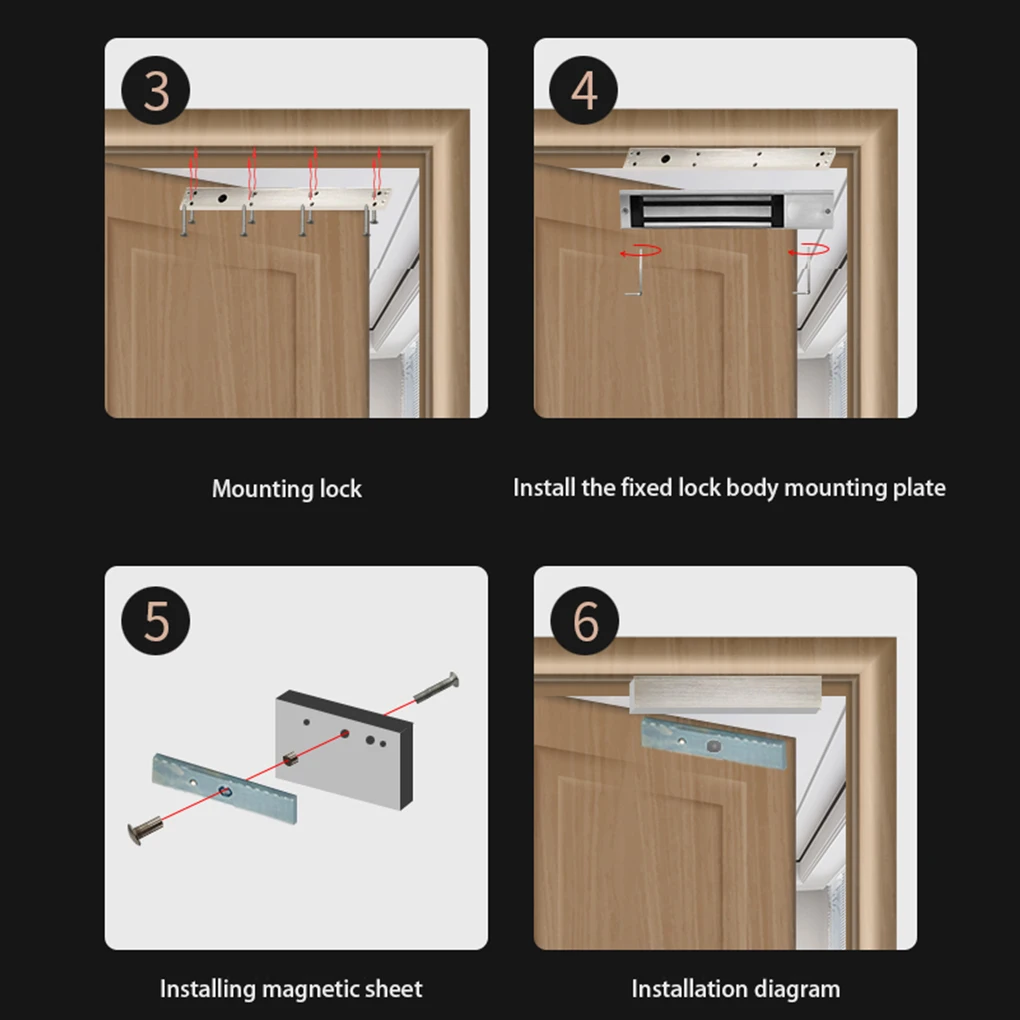 3

Mounting lock

4

Install the fixed lock body mounting plate

5

Installing magnetic sheet

6

Installation diagram