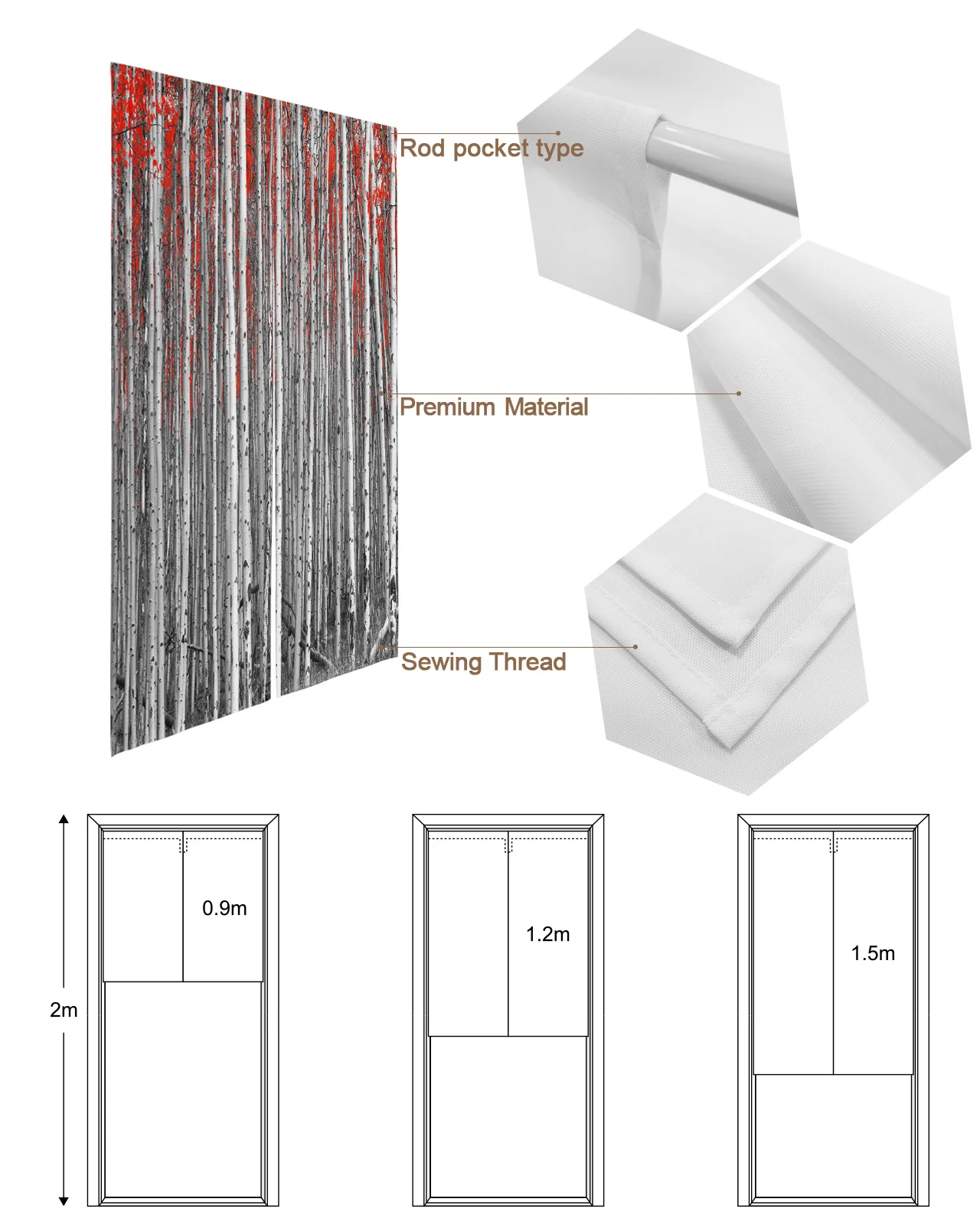 Rod pocket type

Premium Material

Sewing Thread

2m

0.9m

1.2m

1.5m