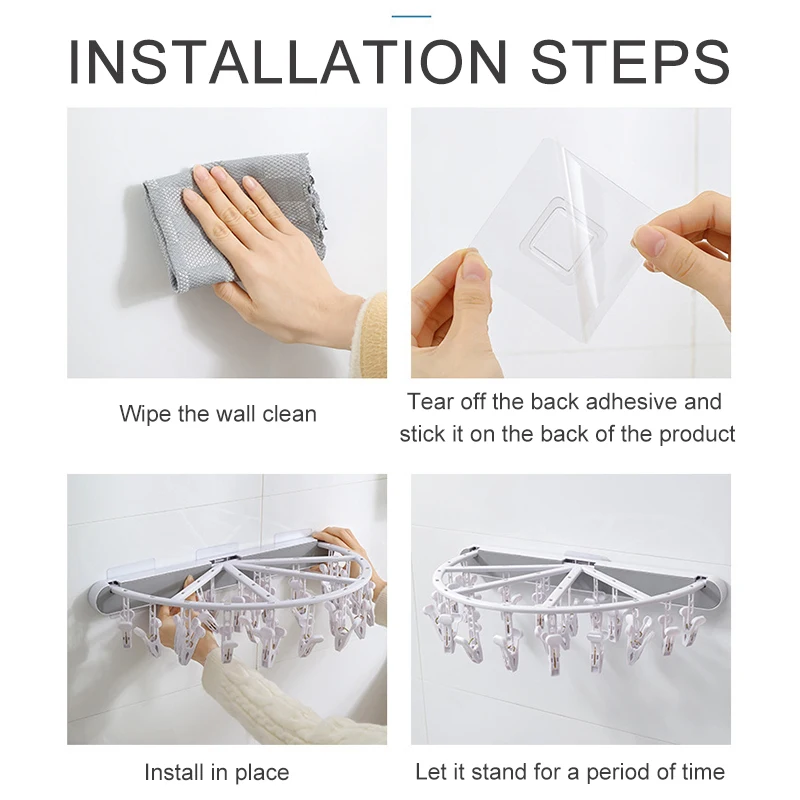 INSTALLATION STEPS

Wipe the wall clean

Tear off the back adhesive and stick it on the back of the product

Install in place

Let it stand for a period of time