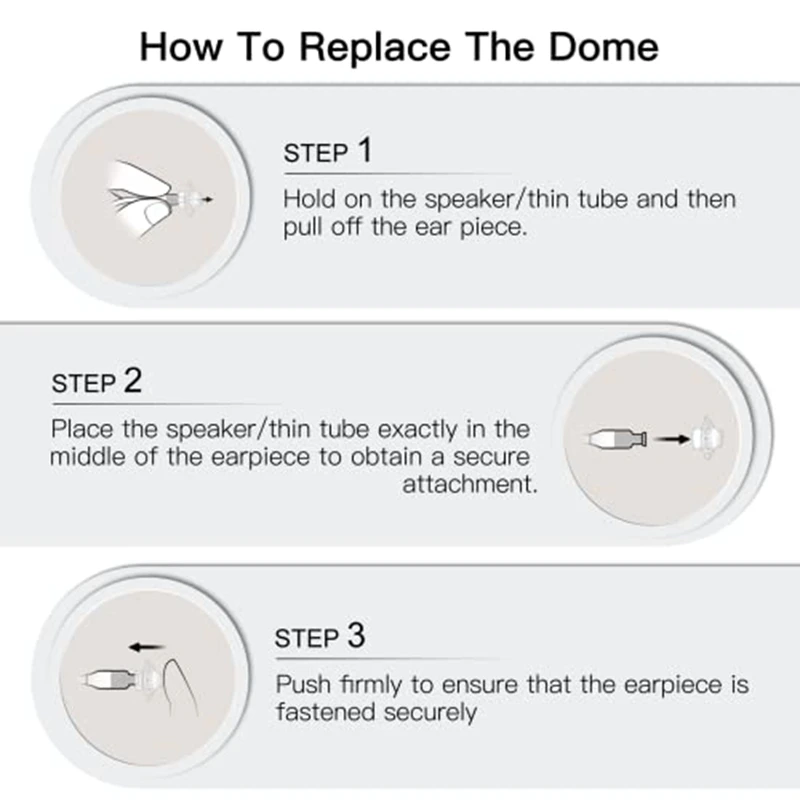 How To Replace The Dome

STEP 1

Hold on the speaker/thin tube and then pull off the ear piece.

STEP 2

Place the speaker/thin tube exactly in the middle of the earpiece to obtain a secure attachment.

STEP 3

Push firmly to ensure that the earpiece is fastened securely