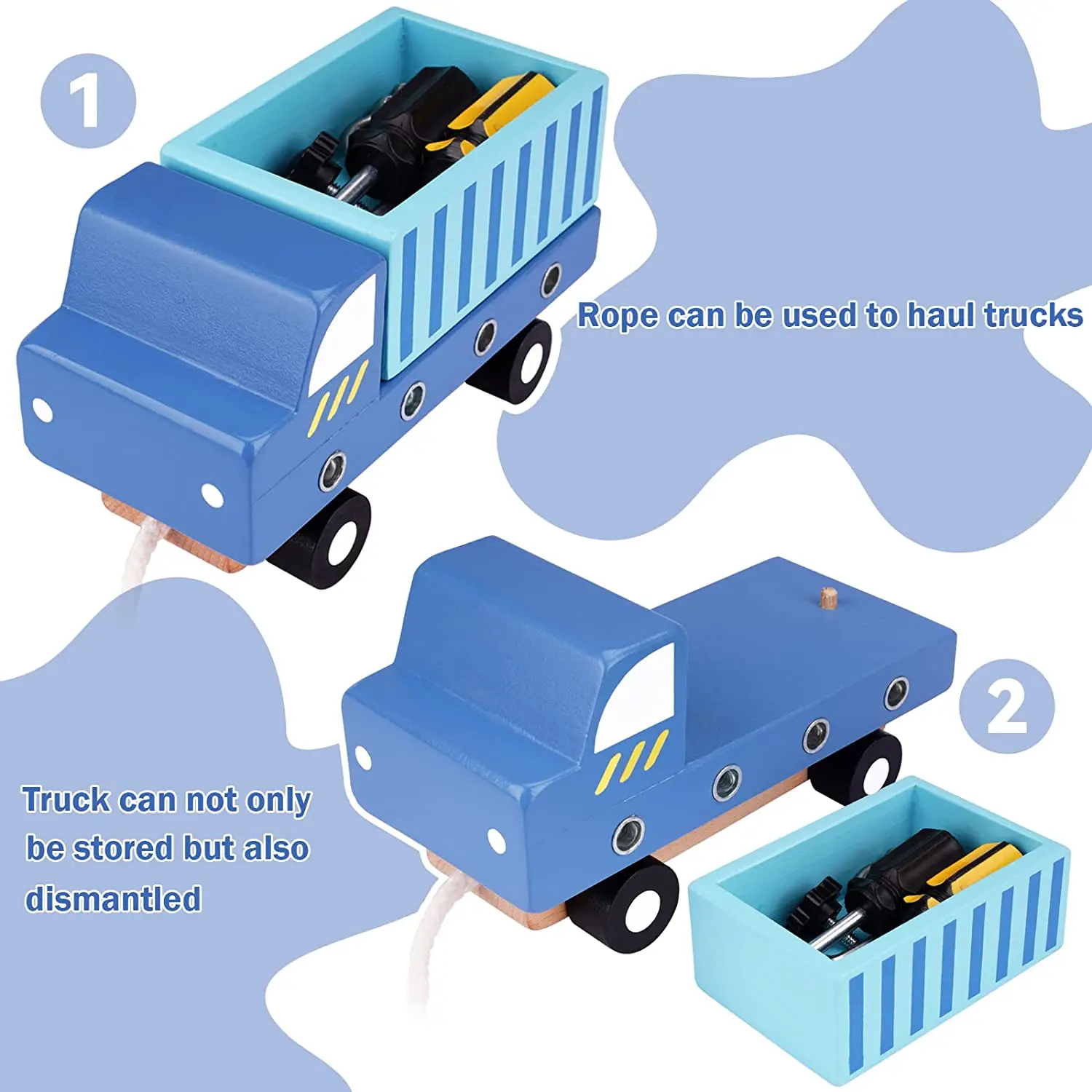 1

Rope can be used to haul trucks

2

Truck can not only be stored but also dismantled