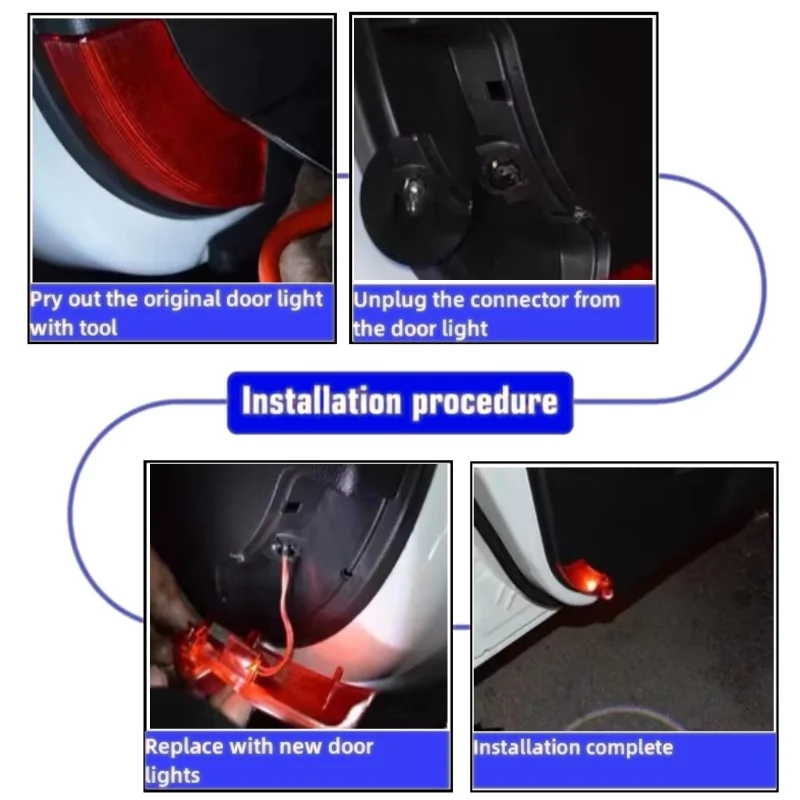 Pry out the original door light with tool

Unplug the connector from the door light

Installation procedure

Replace with new door lights

Installation complete