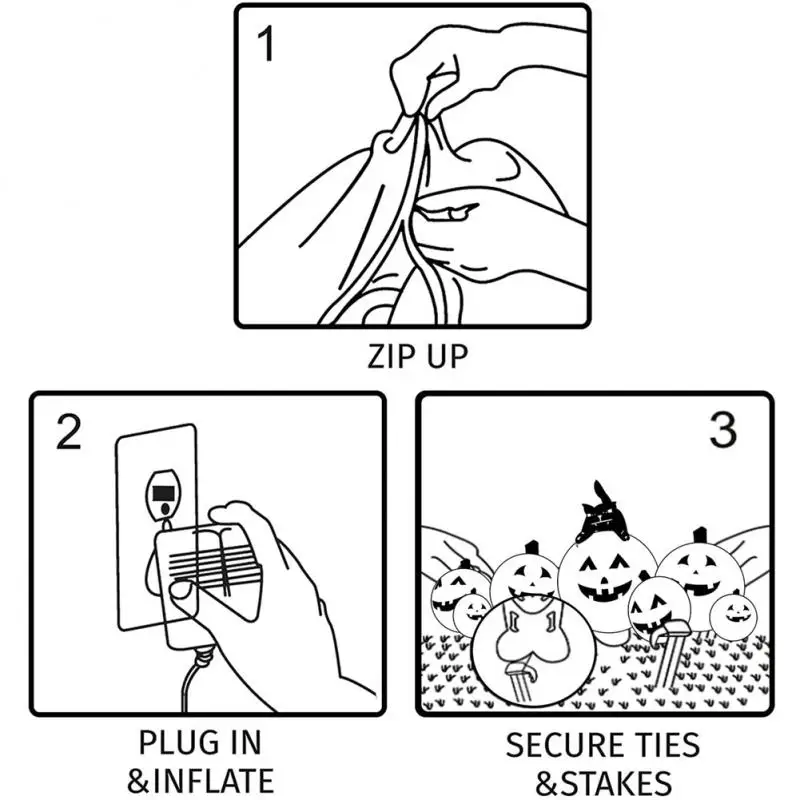 1

ZIP UP

2

PLUG IN
&INFLATE

3

SECURE TIES
&STAKES