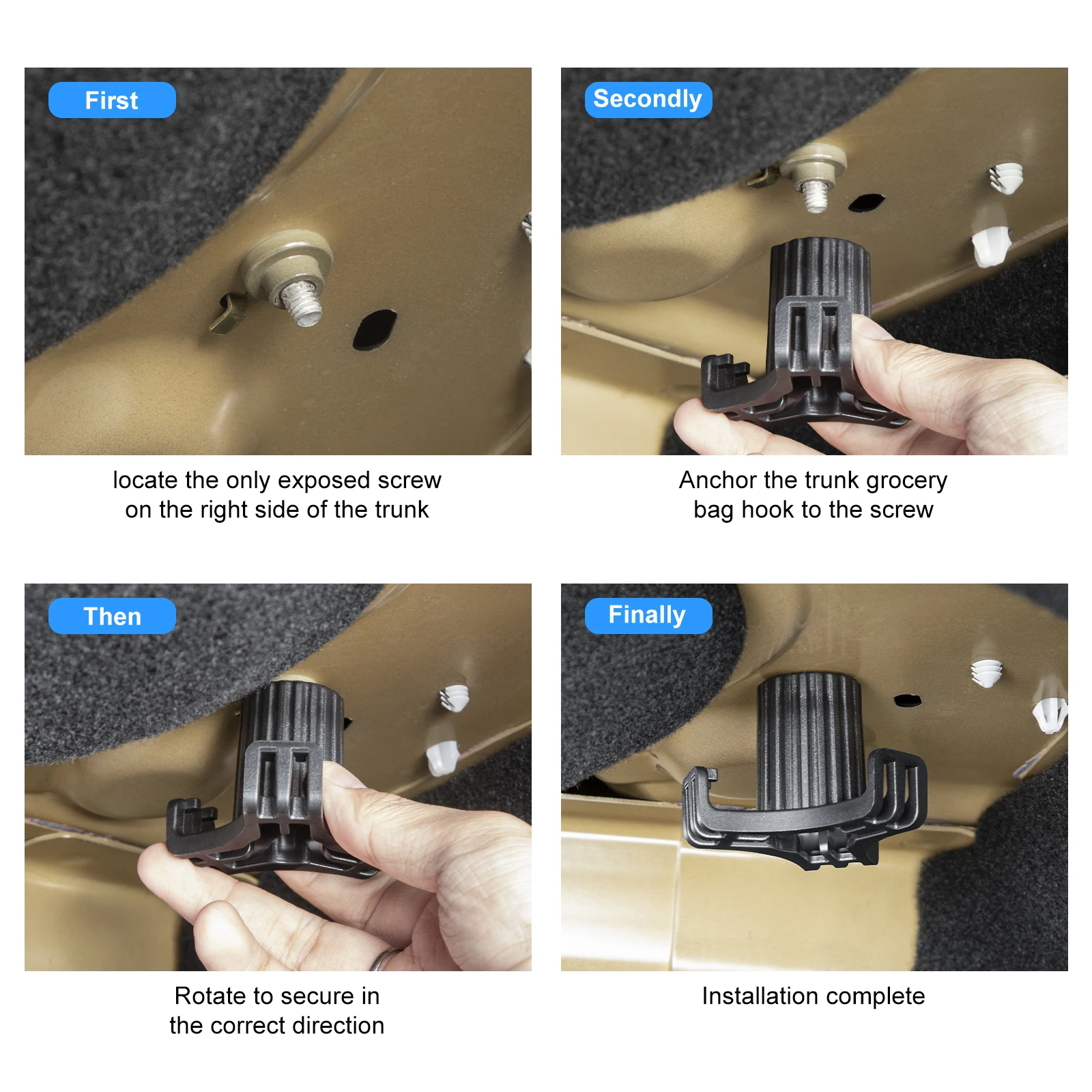 First

locate the only exposed screw on the right side of the trunk

Secondly

Anchor the trunk grocery bag hook to the screw

Then

Rotate to secure in the correct direction

Finally

Installation complete