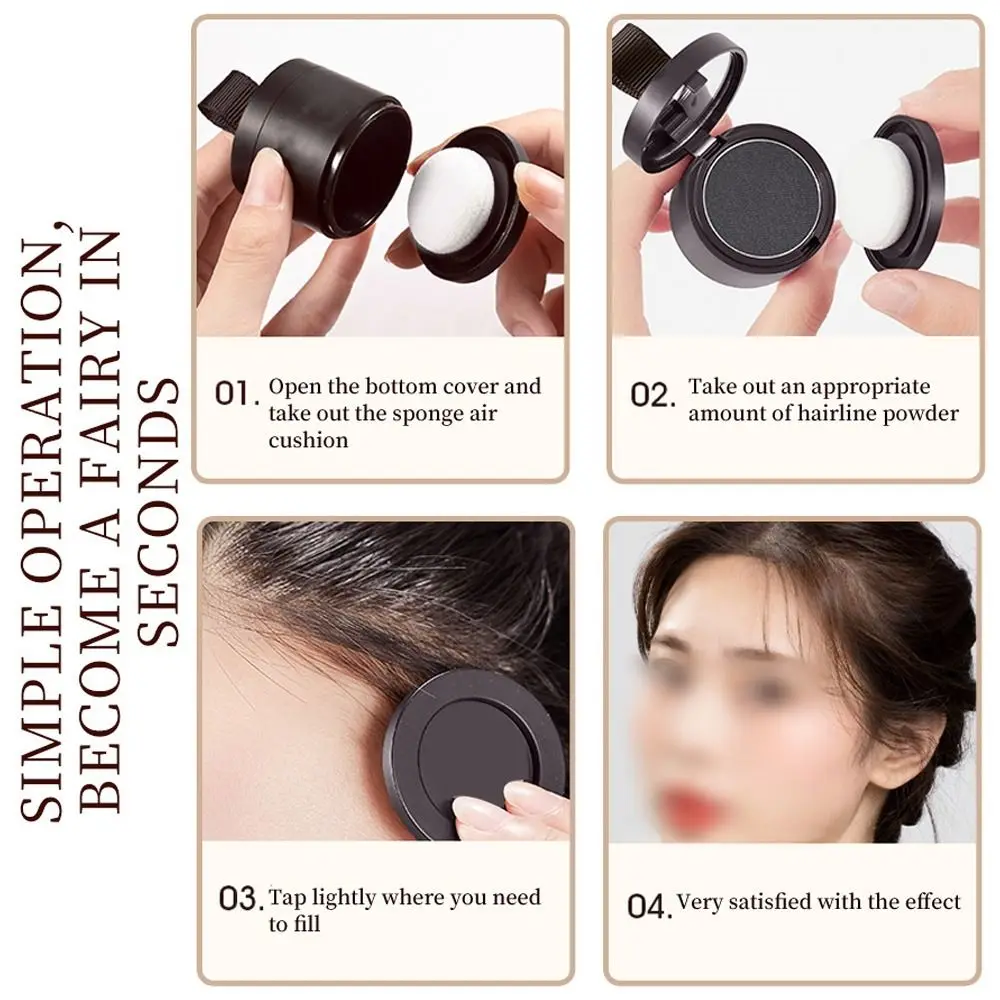 SIMPLE OPERATION, BECOME A FAIRY IN SECONDS

01. Open the bottom cover and take out the sponge air cushion

02. Take out an appropriate amount of hairline powder

03. Tap lightly where you need to fill

04. Very satisfied with the effect