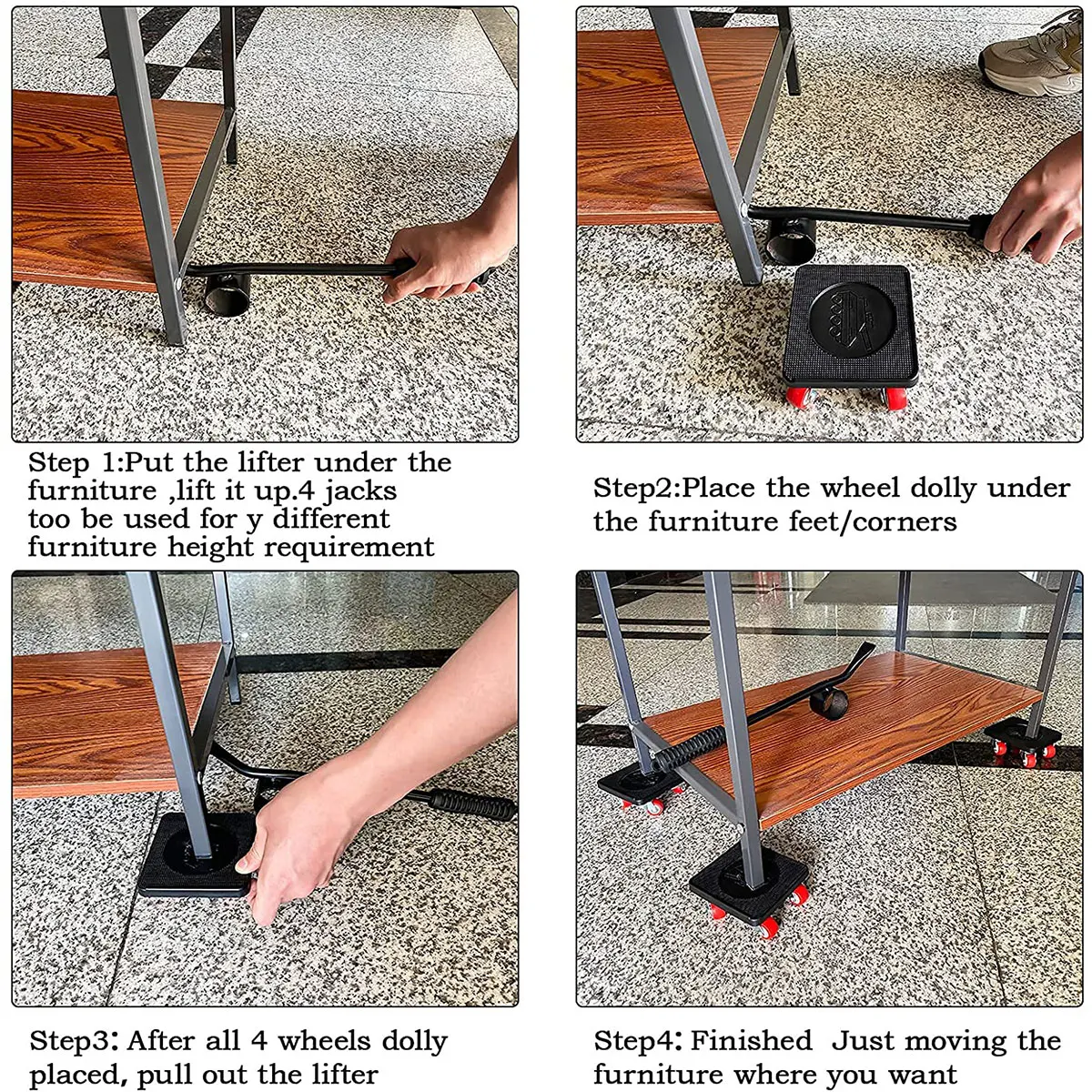 Step 1:Put the lifter under the furniture ,lift it up.4 jacks too be used for y different furniture height requirement

Step2:Place the wheel dolly under the furniture feet/corners

Step3: After all 4 wheels dolly placed, pull out the lifter

Step4: Finished Just moving the furniture where you want