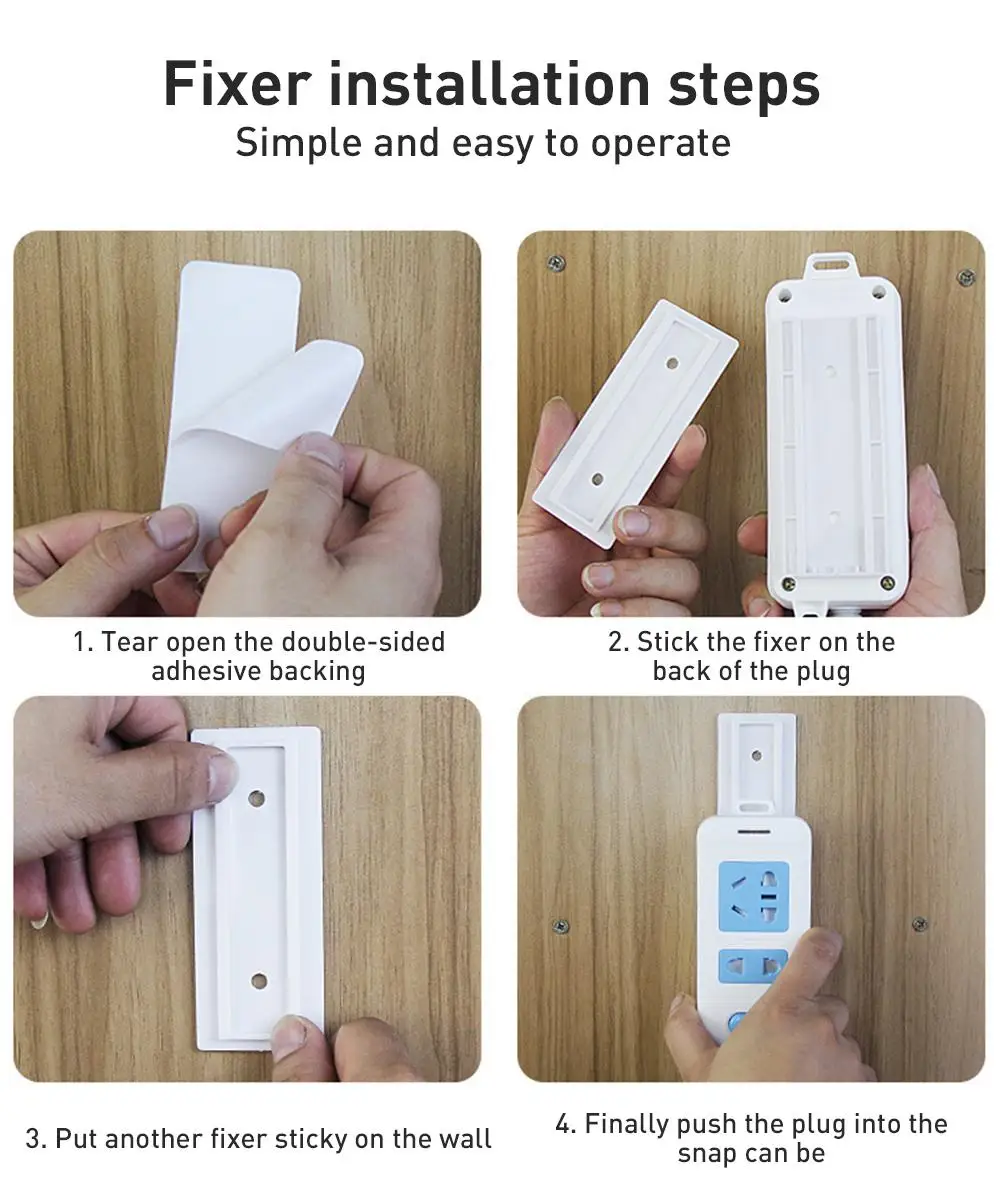 Fixer installation steps
Simple and easy to operate

1. Tear open the double-sided adhesive backing

2. Stick the fixer on the back of the plug

3. Put another fixer sticky on the wall

4. Finally push the plug into the snap can be