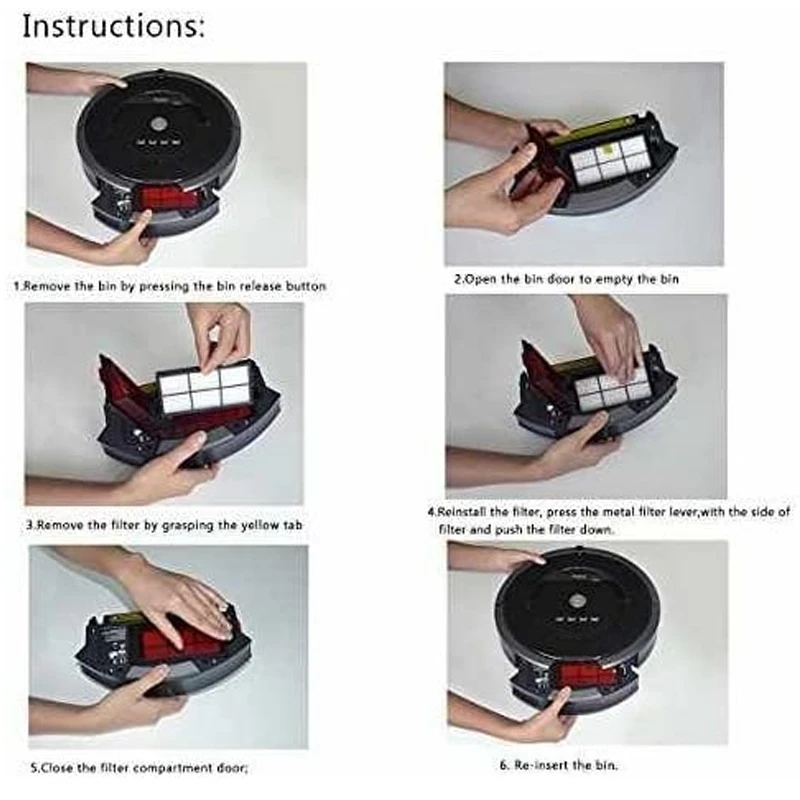 Instructions:

1.Remove the bin by pressing the bin release button

2.Open the bin door to empty the bin

3.Remove the filter by grasping the yellow tab

4.Reinstall the filter, press the metal filter lever,with the side of filter and push the filter down.

5.Close the filter compartment door;

6. Re-insert the bin.