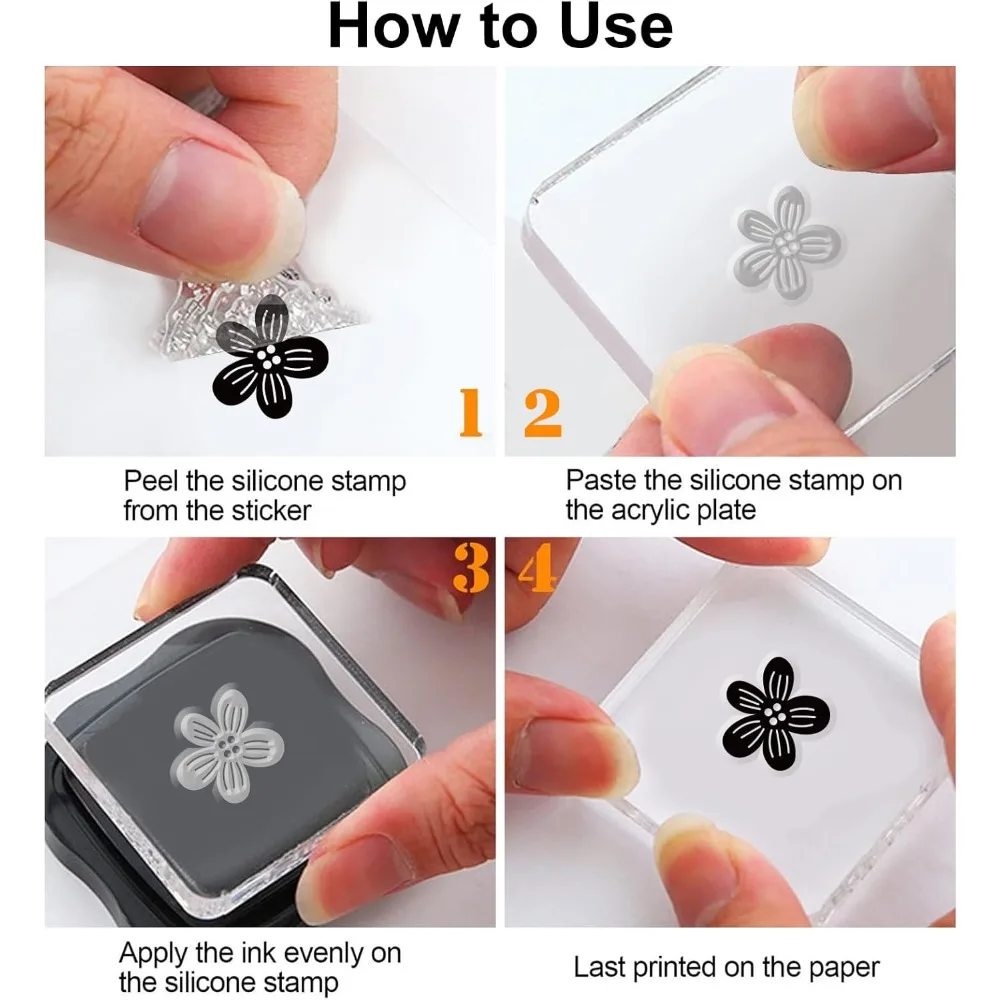 How to Use

1

2

Peel the silicone stamp from the sticker

Paste the silicone stamp on the acrylic plate

3

4

Apply the ink evenly on the silicone stamp

Last printed on the paper