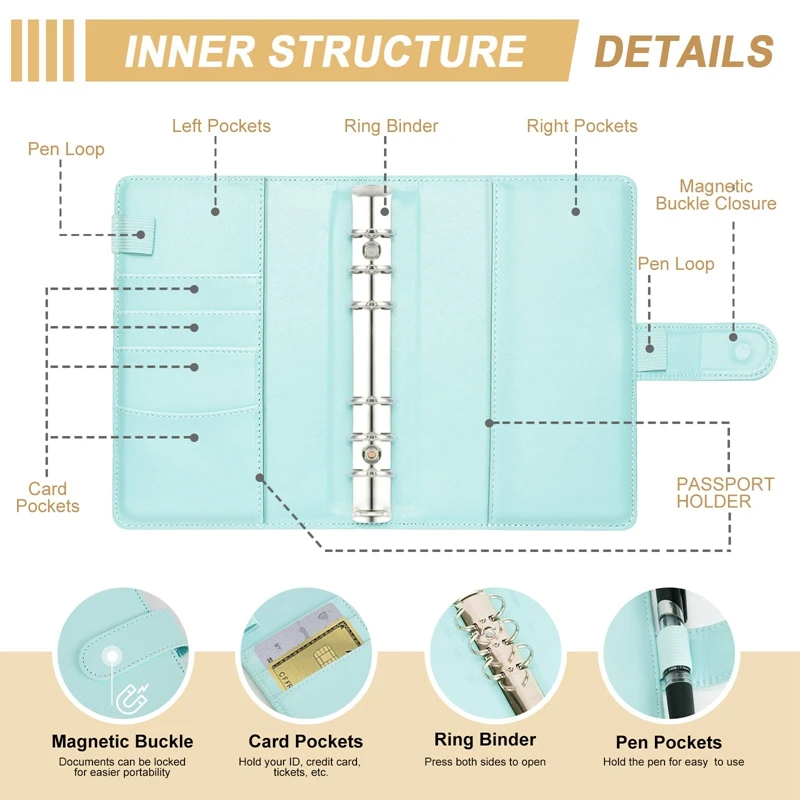 INNER STRUCTURE DETAILS

Pen Loop

Left Pockets

Ring Binder

Right Pockets

Magnetic Buckle Closure

Pen Loop

Card Pockets

PASSPORT HOLDER

Magnetic Buckle
Documents can be locked for easier portability

Card Pockets
Hold your ID, credit card, tickets, etc.

Ring Binder
Press both sides to open

Pen Pockets
Hold the pen for easy to use