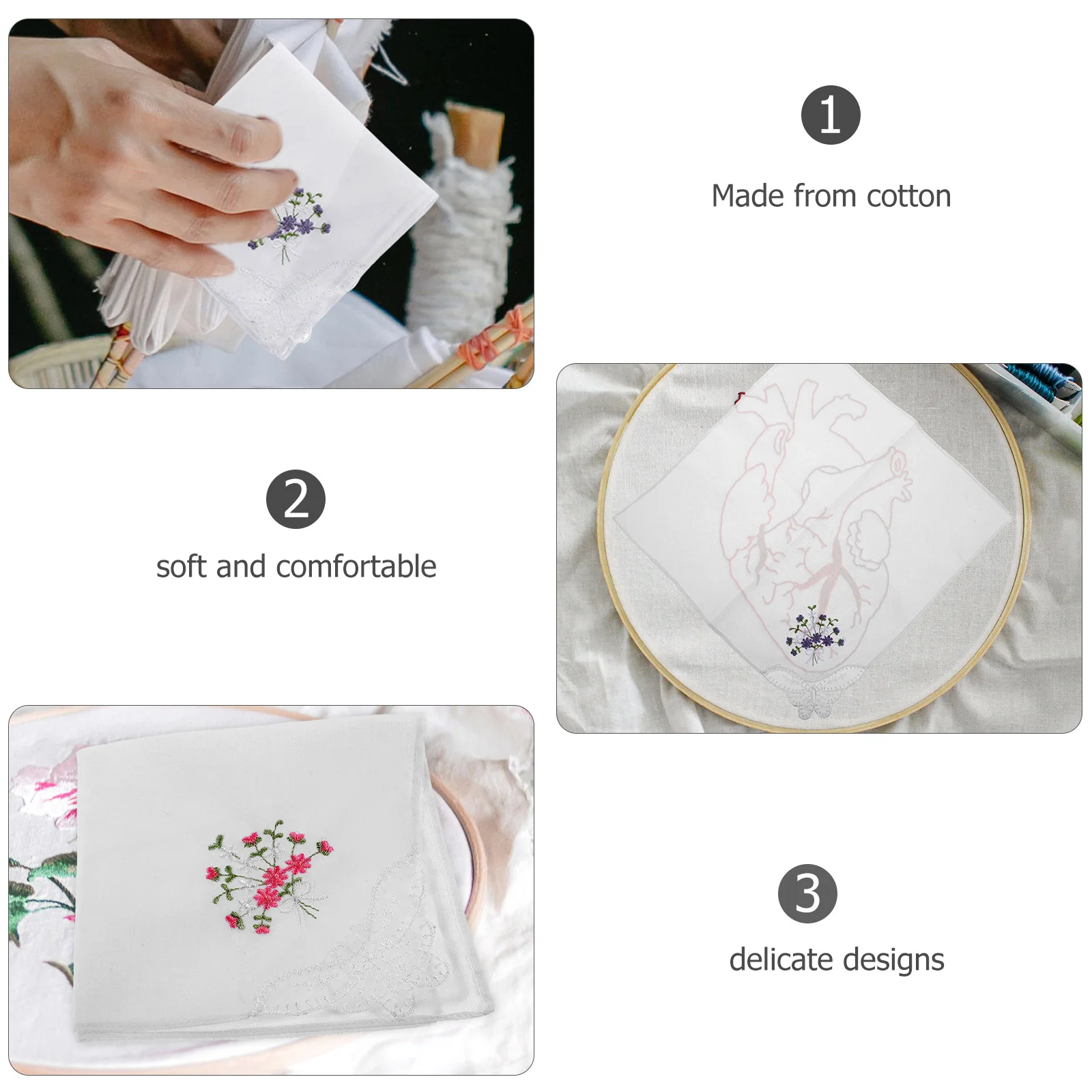 1
Made from cotton

2
soft and comfortable

3
delicate designs