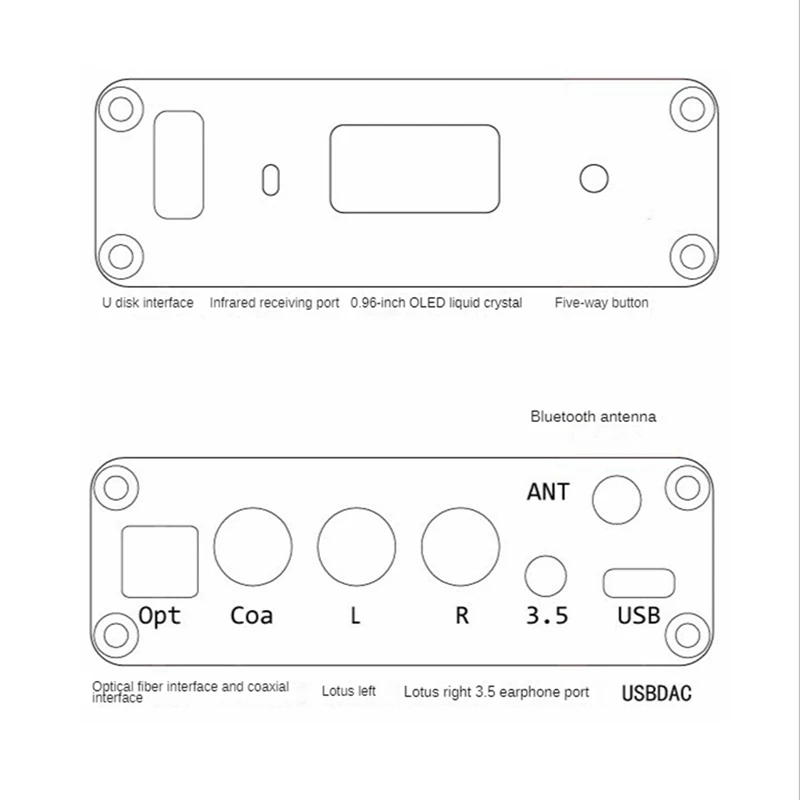 U disk interface Infrared receiving port 0.96-inch OLED liquid crystal Five-way button

Bluetooth antenna

ANT

Opt Coa L R 3.5 USB

Optical fiber interface and coaxial interface Lotus left Lotus right 3.5 earphone port USBDAC