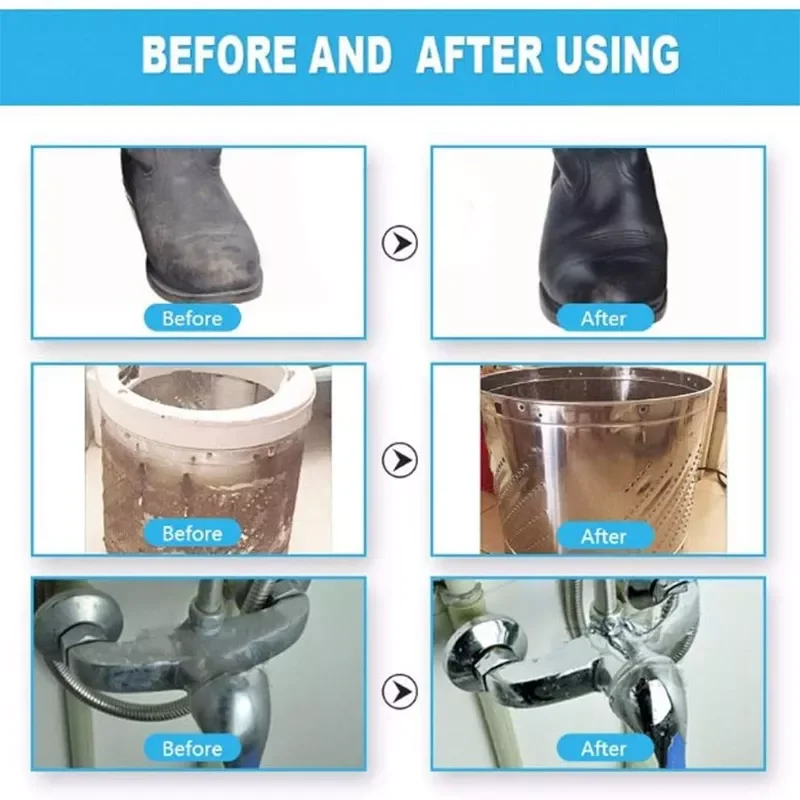 BEFORE AND AFTER USING

Before

After

Before

After

Before

After