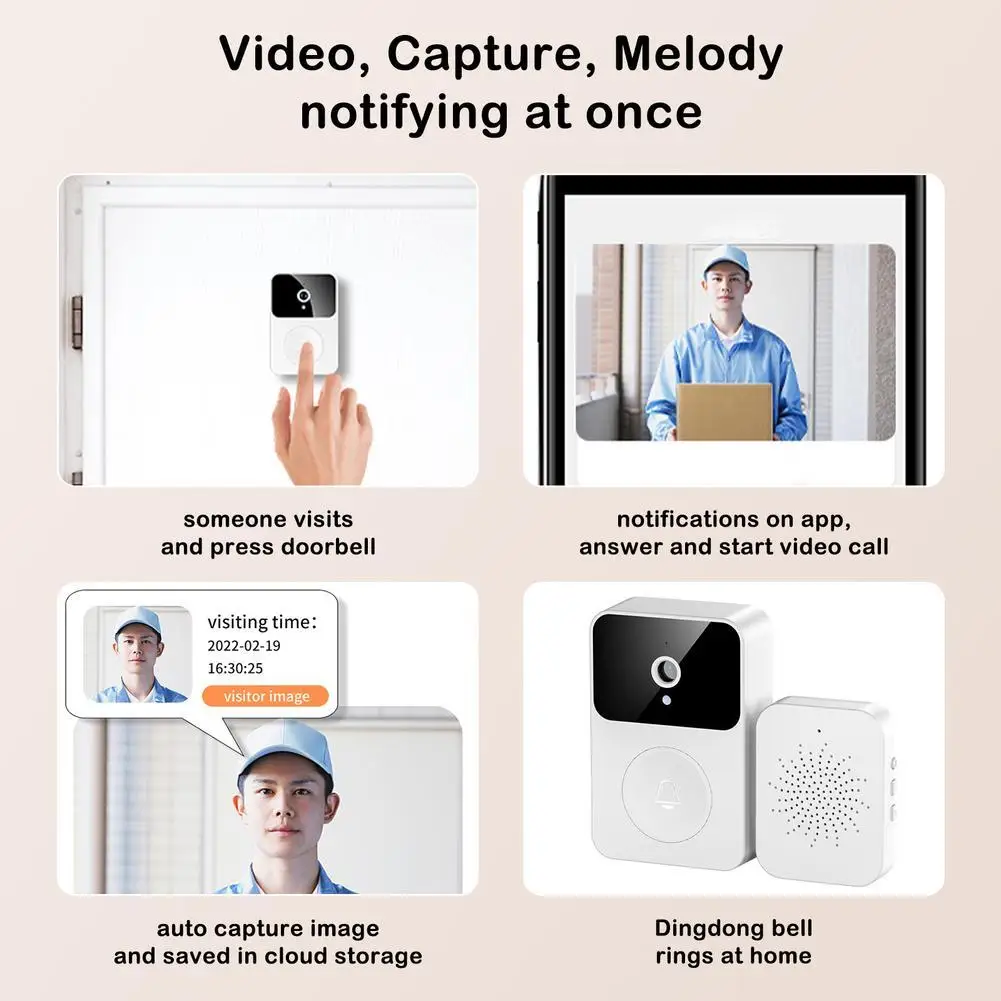 Video, Capture, Melody notifying at once

someone visits and press doorbell

notifications on app, answer and start video call

visiting time:
2022-02-19
16:30:25
visitor image

auto capture image and saved in cloud storage

Dingdong bell rings at home