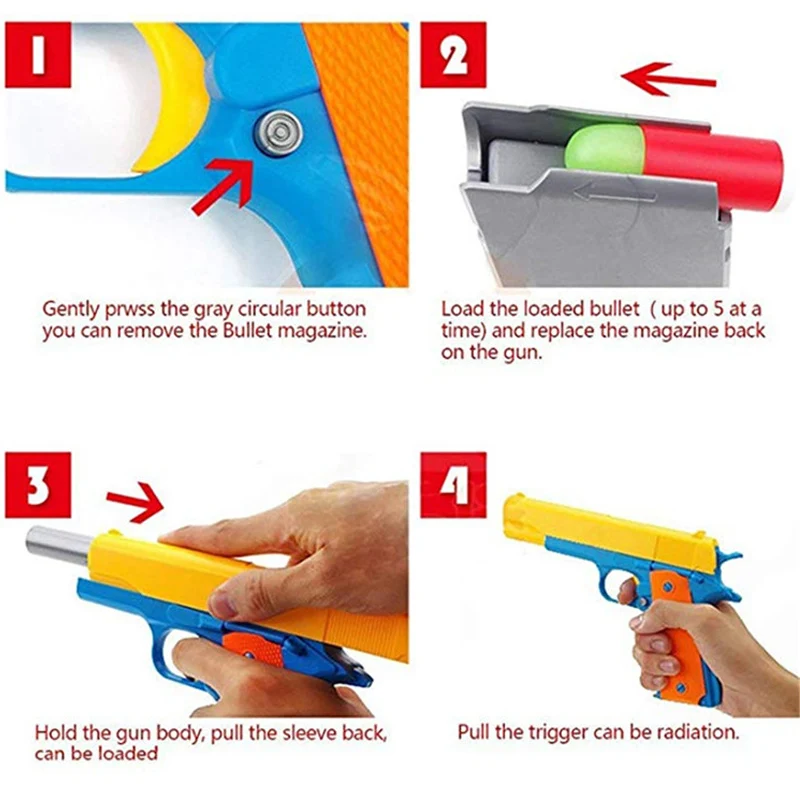 1

Gently prwss the gray circular button you can remove the Bullet magazine.

2

Load the loaded bullet ( up to 5 at a time) and replace the magazine back on the gun.

3

Hold the gun body, pull the sleeve back, can be loaded

4

Pull the trigger can be radiation.