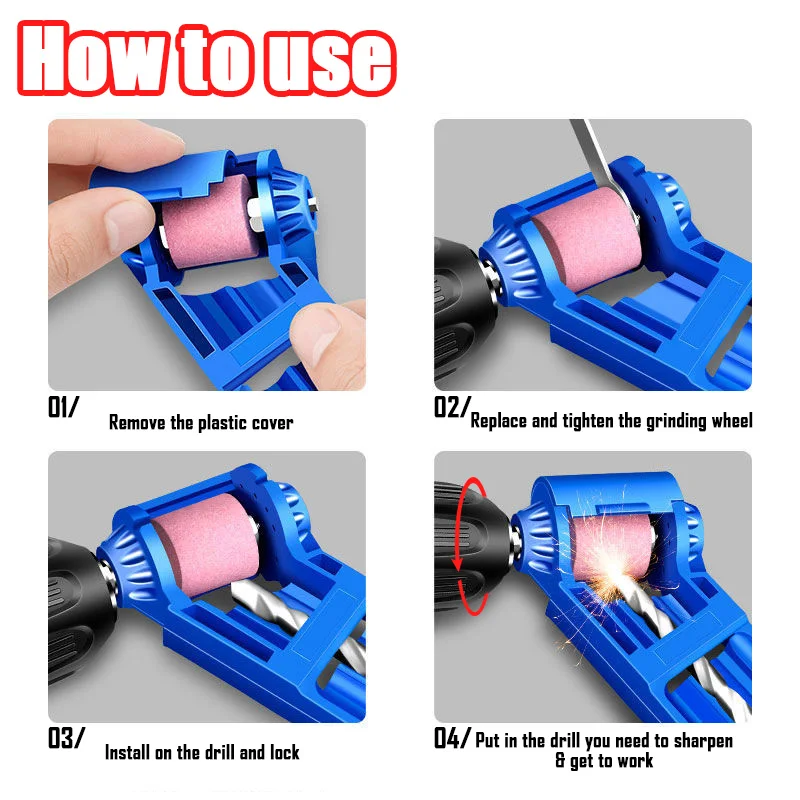 How to use

01/ Remove the plastic cover

02/ Replace and tighten the grinding wheel

03/ Install on the drill and lock

04/ Put in the drill you need to sharpen & get to work