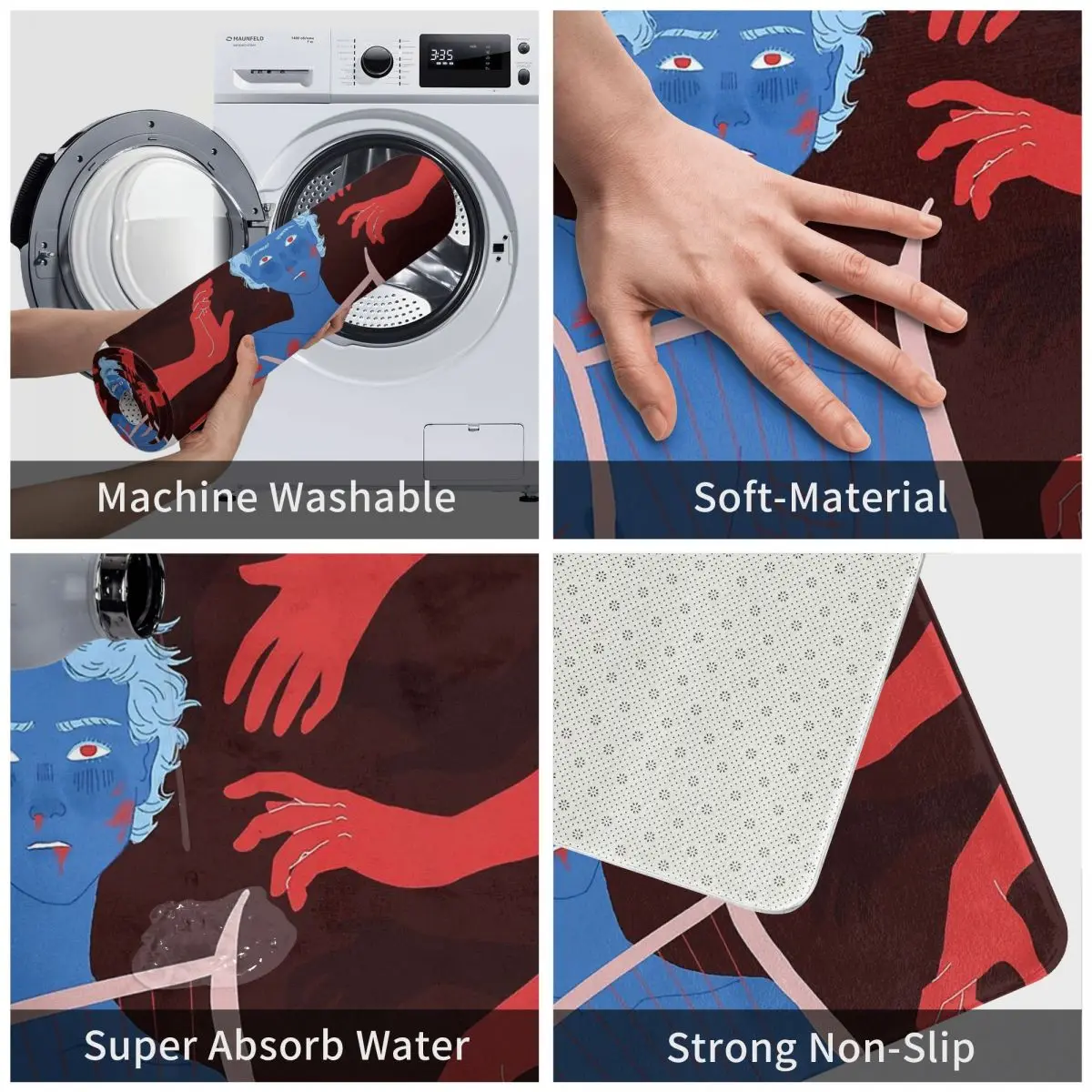 MAUNFELD

3:35

Machine Washable

Soft-Material

Super Absorb Water

Strong Non-Slip