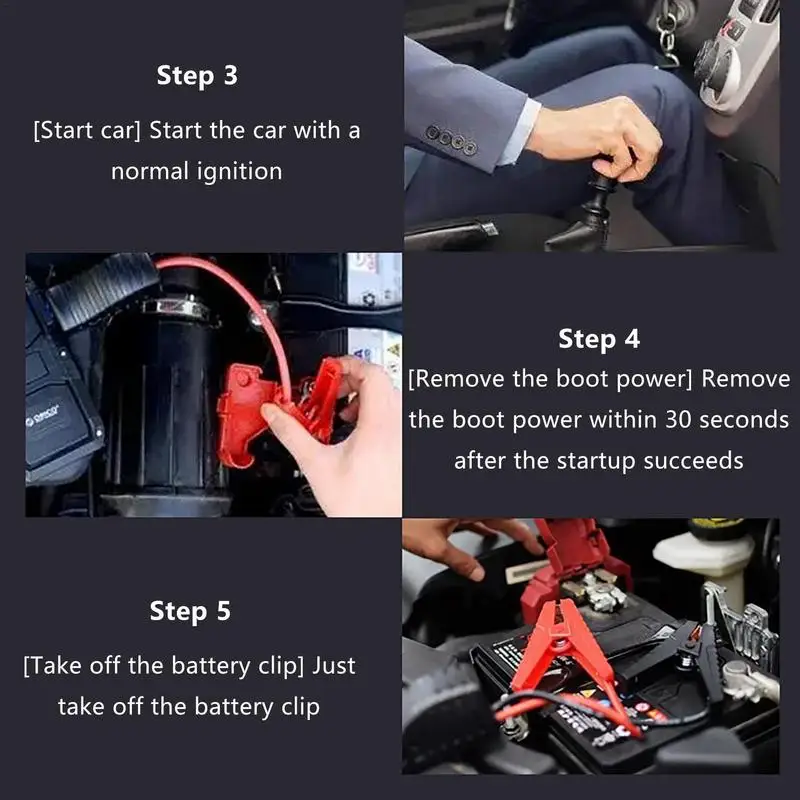 Step 3

[Start car] Start the car with a normal ignition

ORICO

Step 4

[Remove the boot power] Remove the boot power within 30 seconds after the startup succeeds

Step 5

[Take off the battery clip] Just take off the battery clip