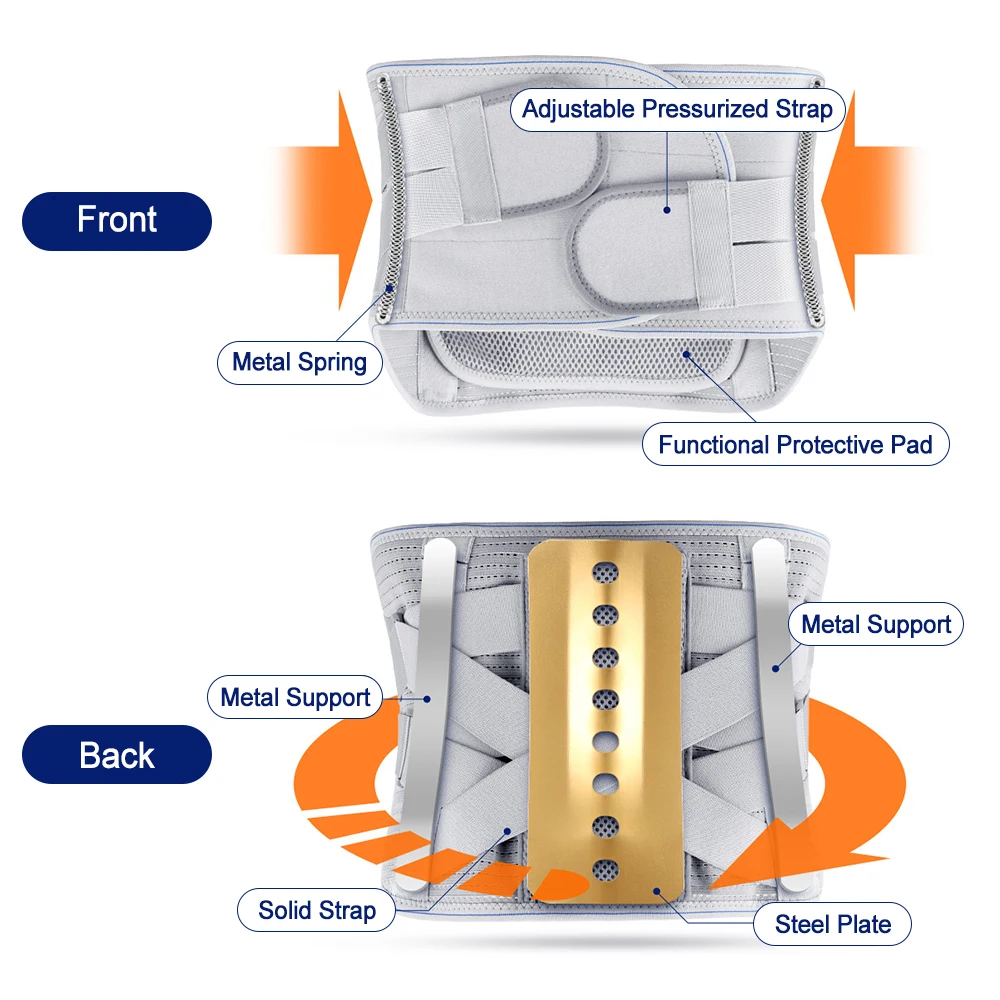 Front

Adjustable Pressurized Strap

Metal Spring

Functional Protective Pad

Back

Metal Support

Metal Support

Solid Strap

Steel Plate