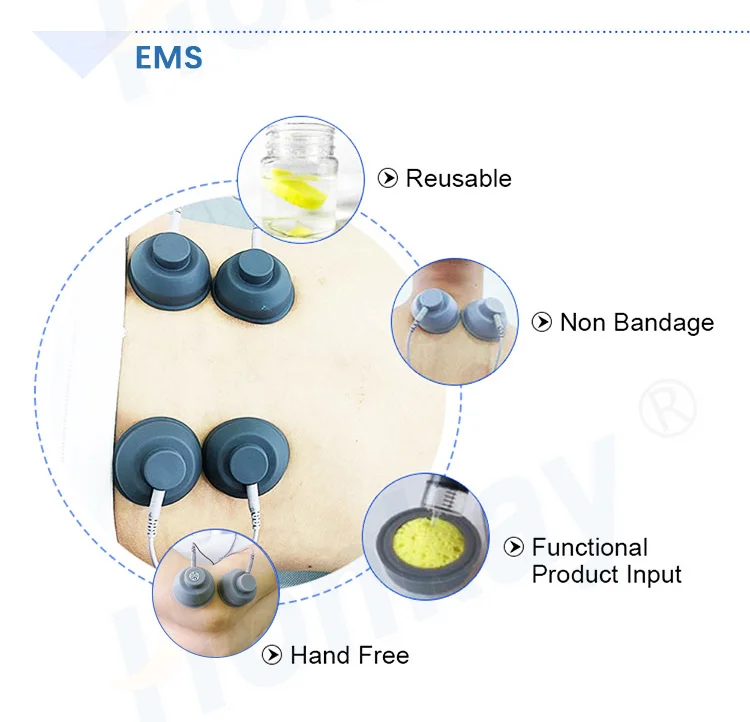 EMS

Reusable

Non Bandage

Functional Product Input

Hand Free