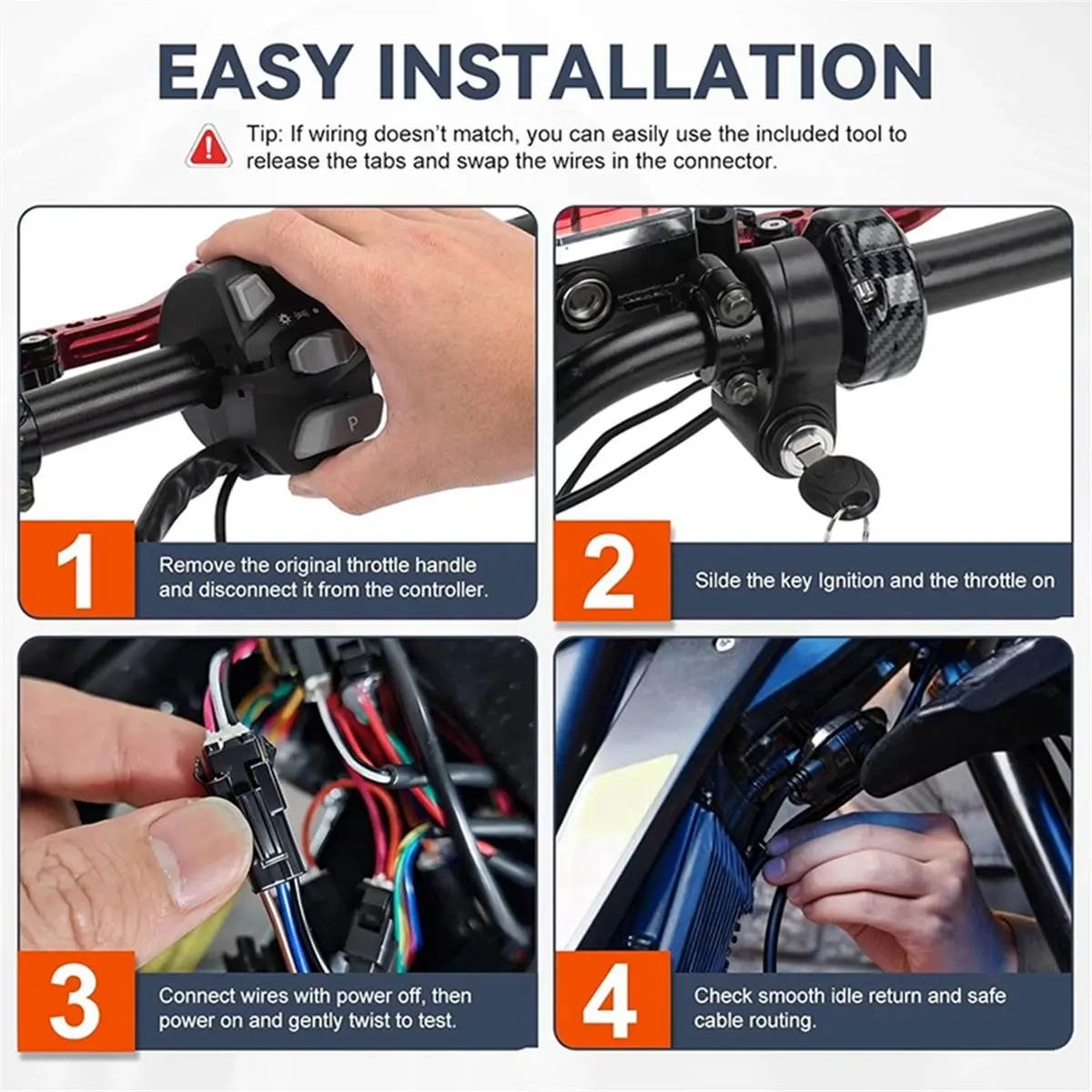 EASY INSTALLATION

Tip: If wiring doesn't match, you can easily use the included tool to release the tabs and swap the wires in the connector.

P

1

Remove the original throttle handle and disconnect it from the controller.

2

Silde the key Ignition and the throttle on

3

Connect wires with power off, then power on and gently twist to test.

4

Check smooth idle return and safe cable routing.