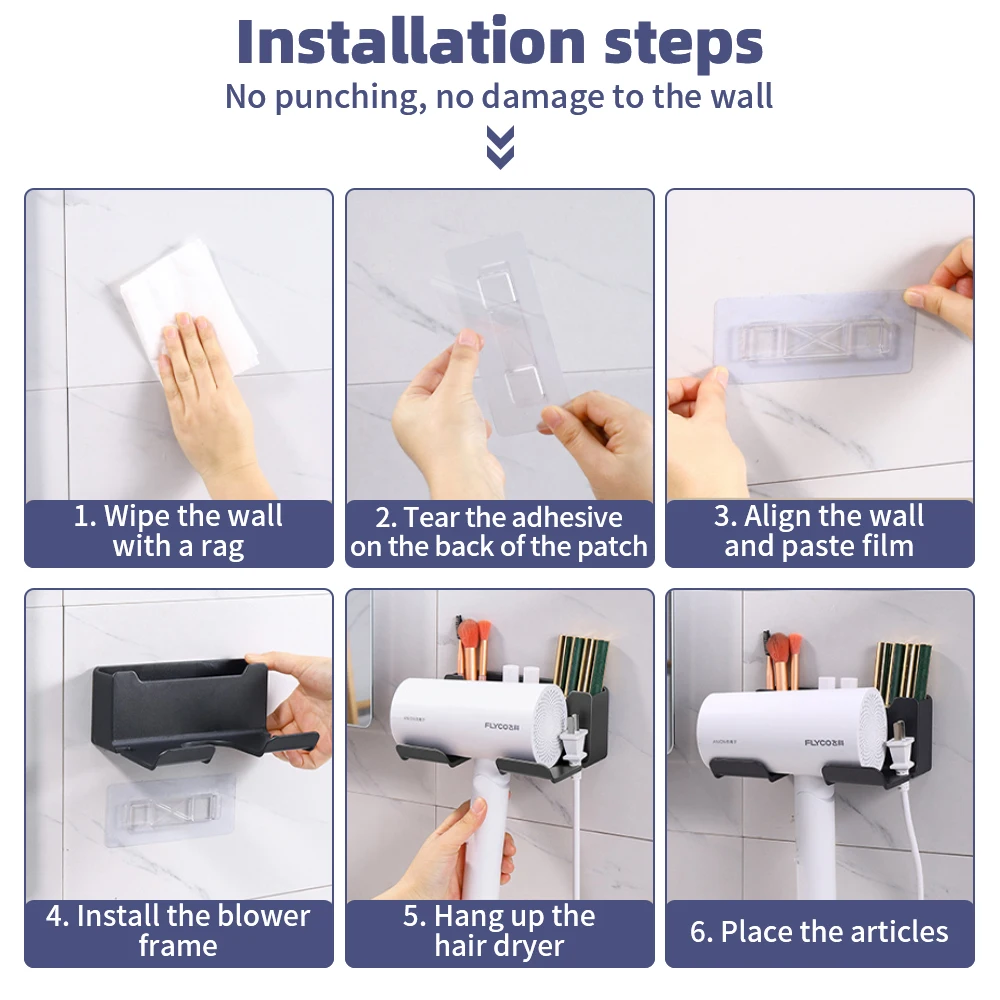 Installation steps

No punching, no damage to the wall

1. Wipe the wall with a rag

2. Tear the adhesive on the back of the patch

3. Align the wall and paste film

4. Install the blower frame

FLYCO

5. Hang up the hair dryer

FLYCO

6. Place the articles