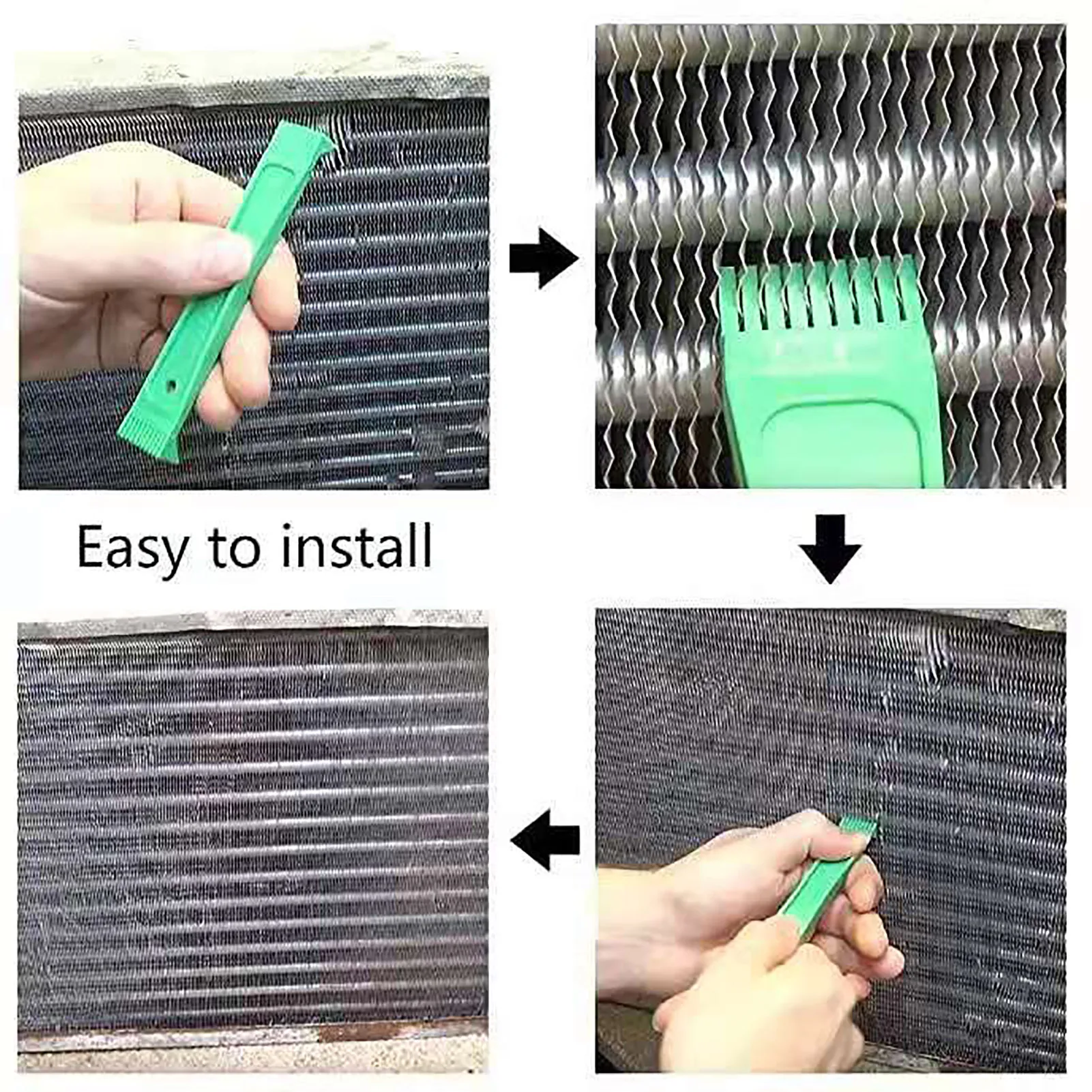 Easy to install