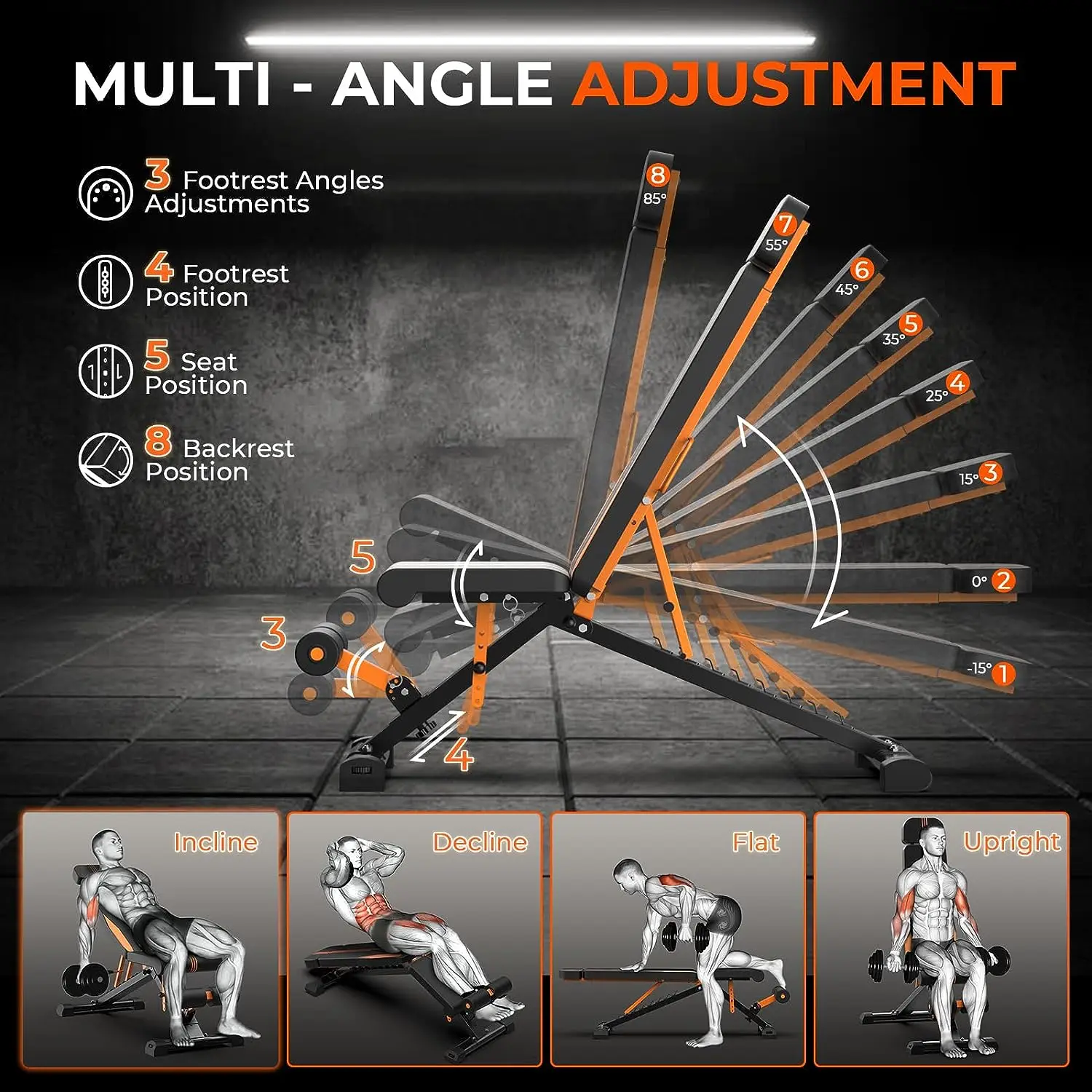 MULTI - ANGLE ADJUSTMENT

3 Footrest Angles Adjustments

4 Footrest Position

5 Seat Position

8 Backrest Position

8 85°

7 55°

6 45°

5 35°

4 25°

3 15°

2 0°

1 -15°

5

3

4

Incline

Decline

Flat

Upright