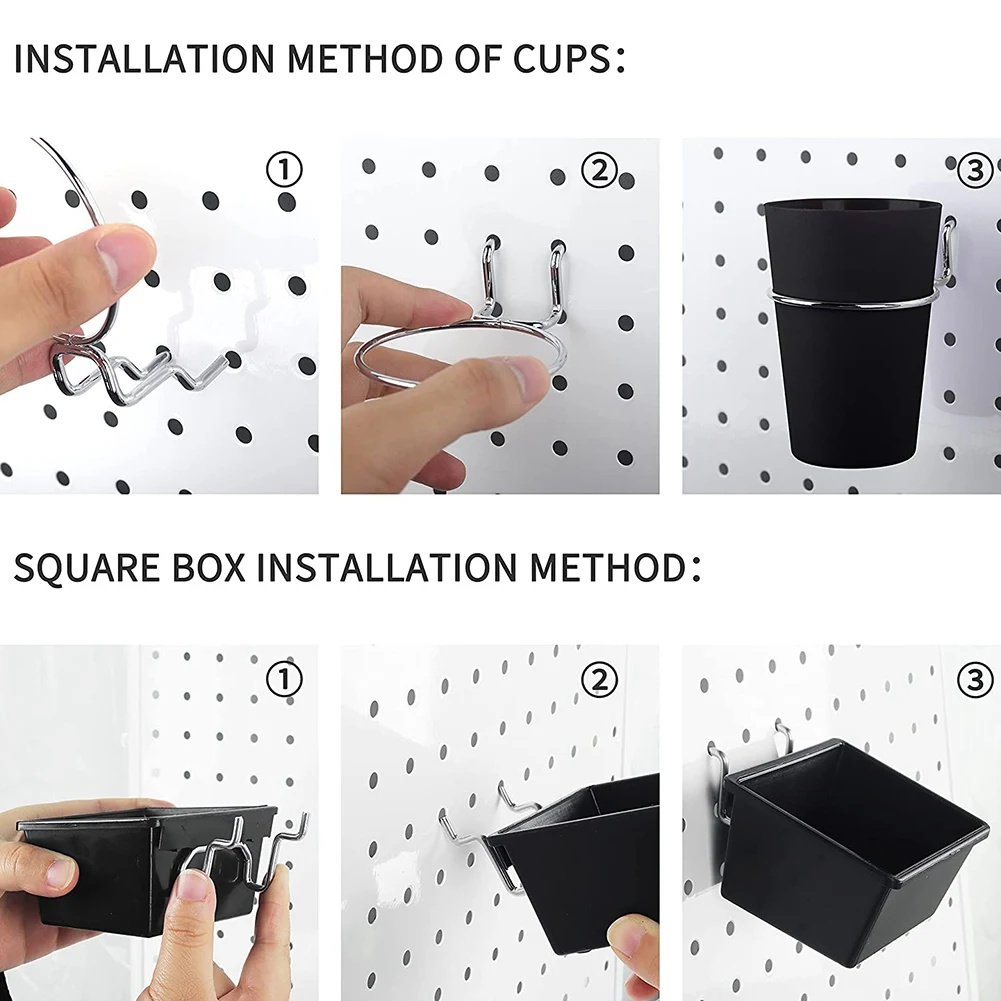 INSTALLATION METHOD OF CUPS:

①

②

③

SQUARE BOX INSTALLATION METHOD:

①

②

③