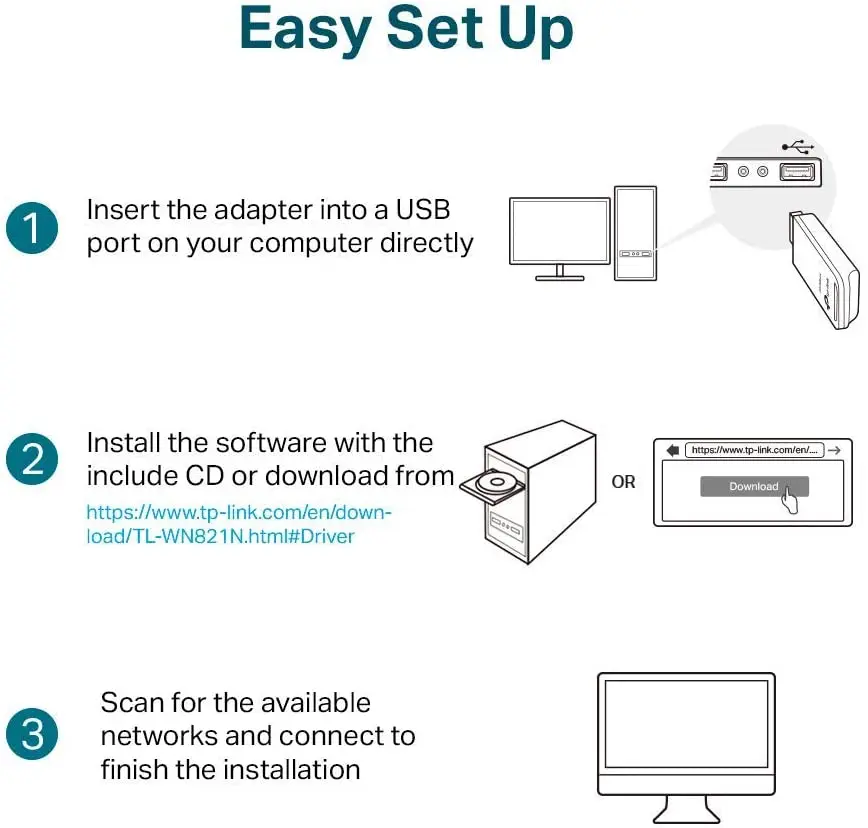 Easy Set Up

1 Insert the adapter into a USB port on your computer directly

2 Install the software with the include CD or download from
https://www.tp-link.com/en/download/TL-WN821N.html#Driver

OR

https://www.tp-link.com/en/...

Download

3 Scan for the available networks and connect to finish the installation