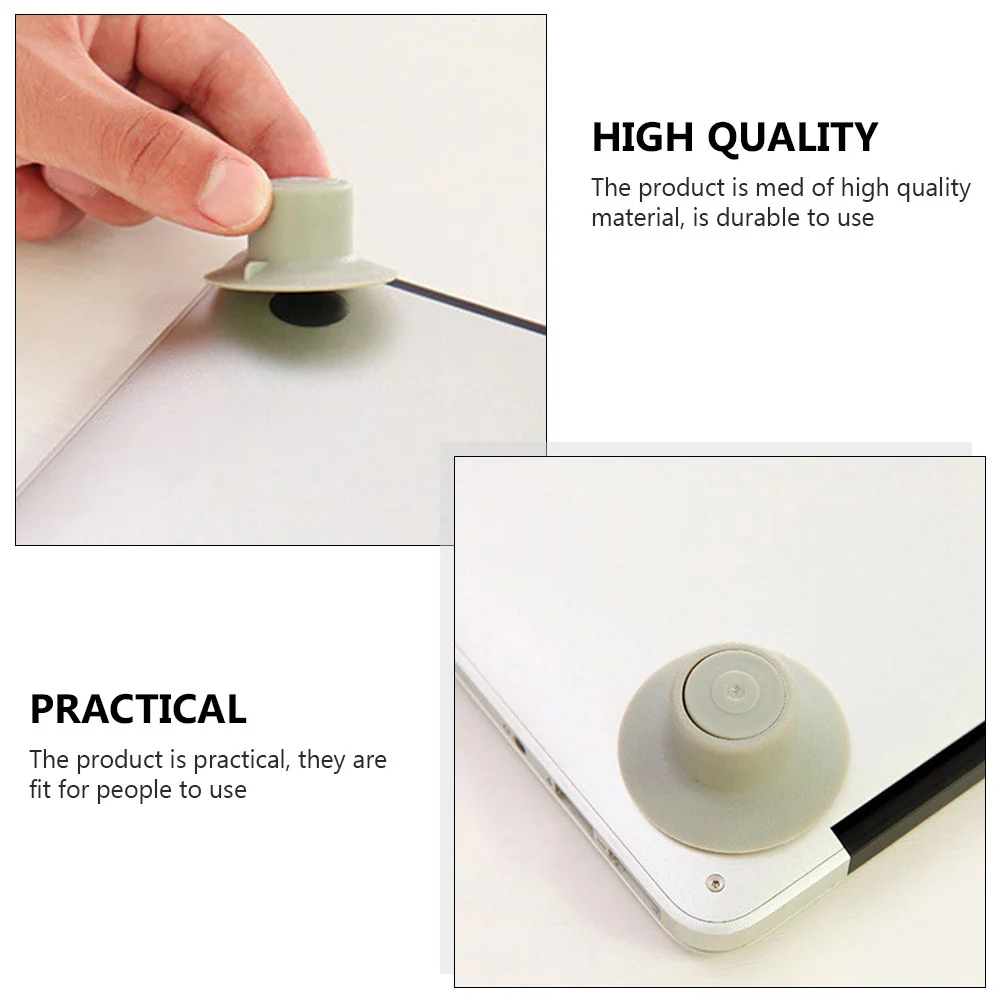 HIGH QUALITY

The product is med of high quality material, is durable to use

PRACTICAL

The product is practical, they are fit for people to use