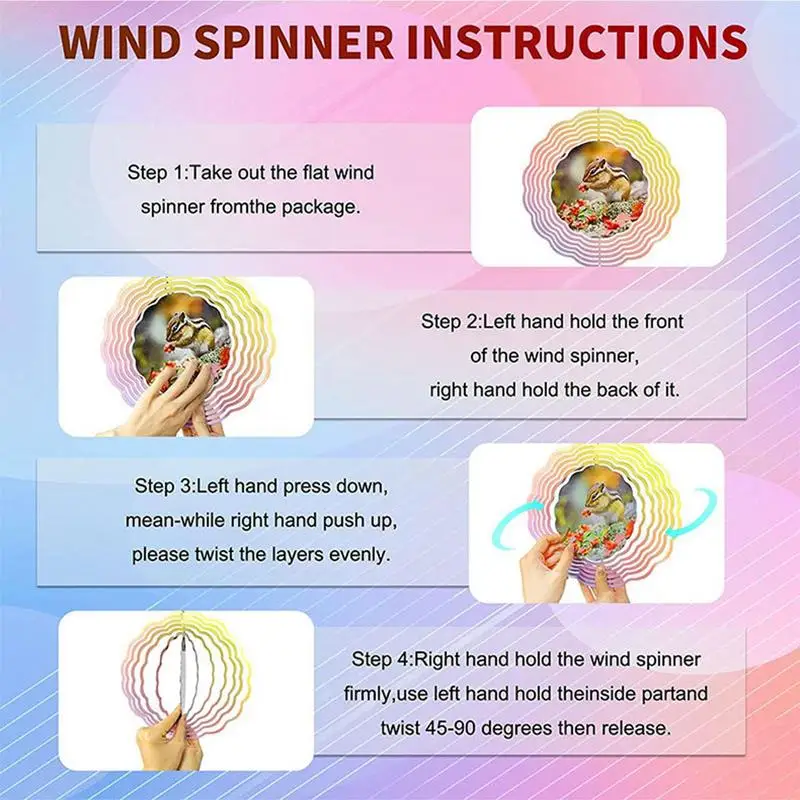 WIND SPINNER INSTRUCTIONS

Step 1:Take out the flat wind spinner fromthe package.

Step 2:Left hand hold the front of the wind spinner, right hand hold the back of it.

Step 3:Left hand press down, mean-while right hand push up, please twist the layers evenly.

Step 4:Right hand hold the wind spinner firmly,use left hand hold theinside partand twist 45-90 degrees then release.