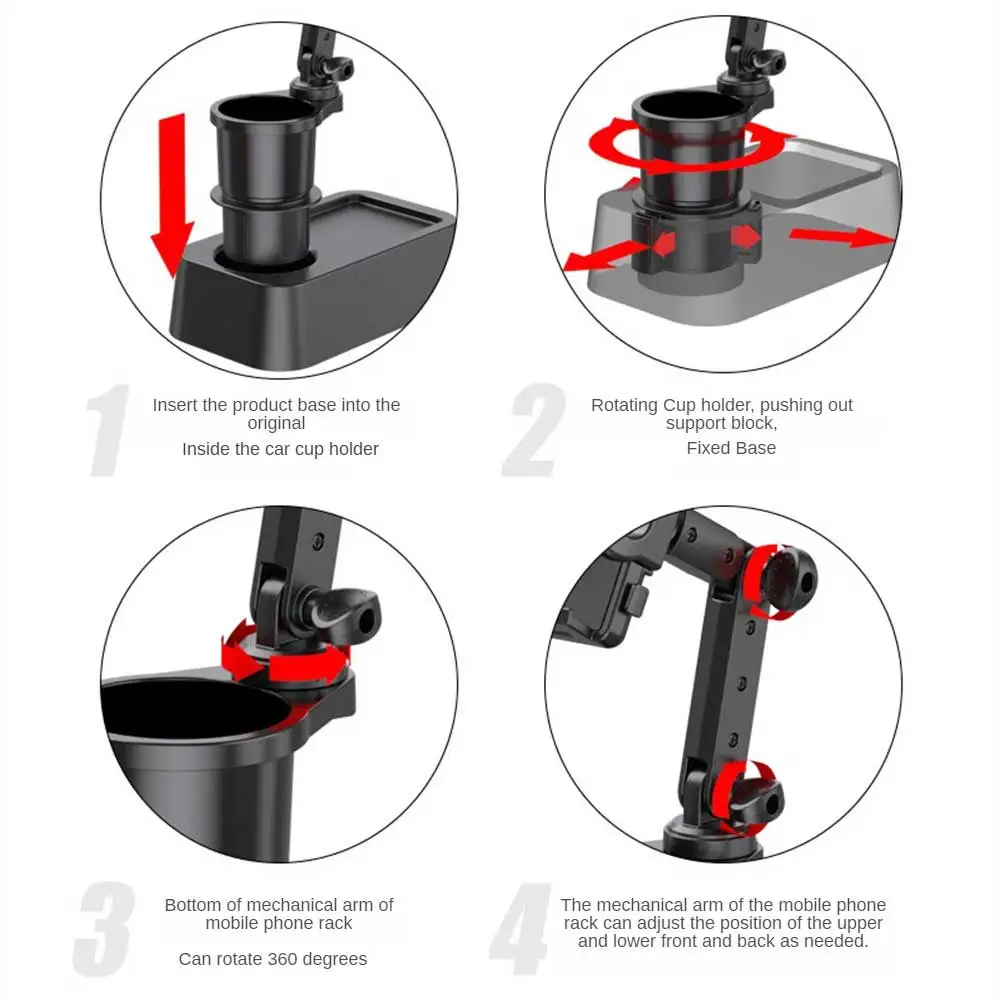 1

Insert the product base into the original

Inside the car cup holder

2

Rotating Cup holder, pushing out support block,

Fixed Base

3

Bottom of mechanical arm of mobile phone rack

Can rotate 360 degrees

4

The mechanical arm of the mobile phone rack can adjust the position of the upper and lower front and back as needed.