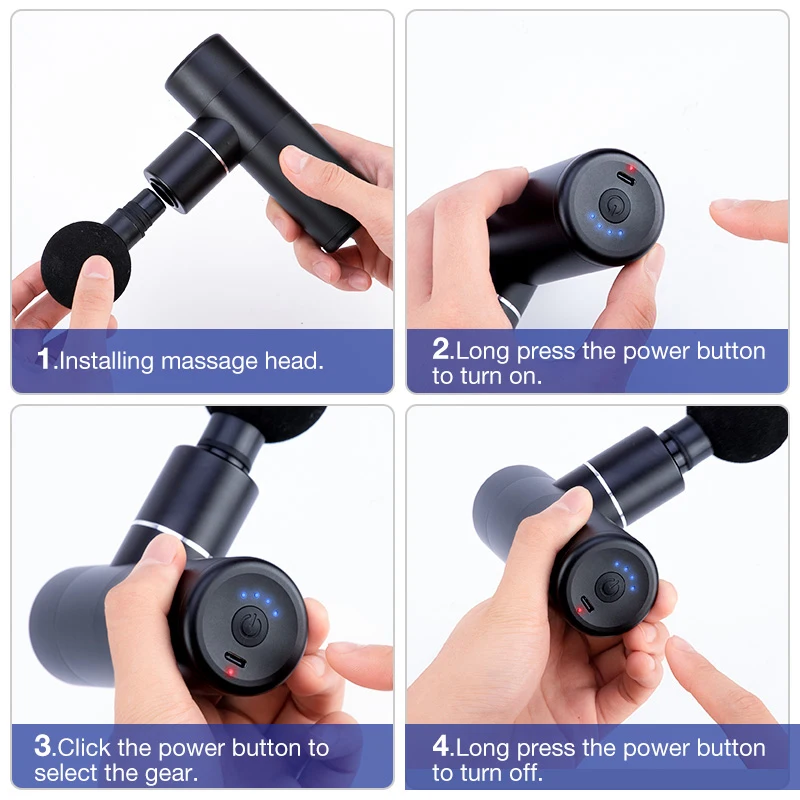 1.Installing massage head.

2.Long press the power button to turn on.

3.Click the power button to select the gear.

4.Long press the power button to turn off.