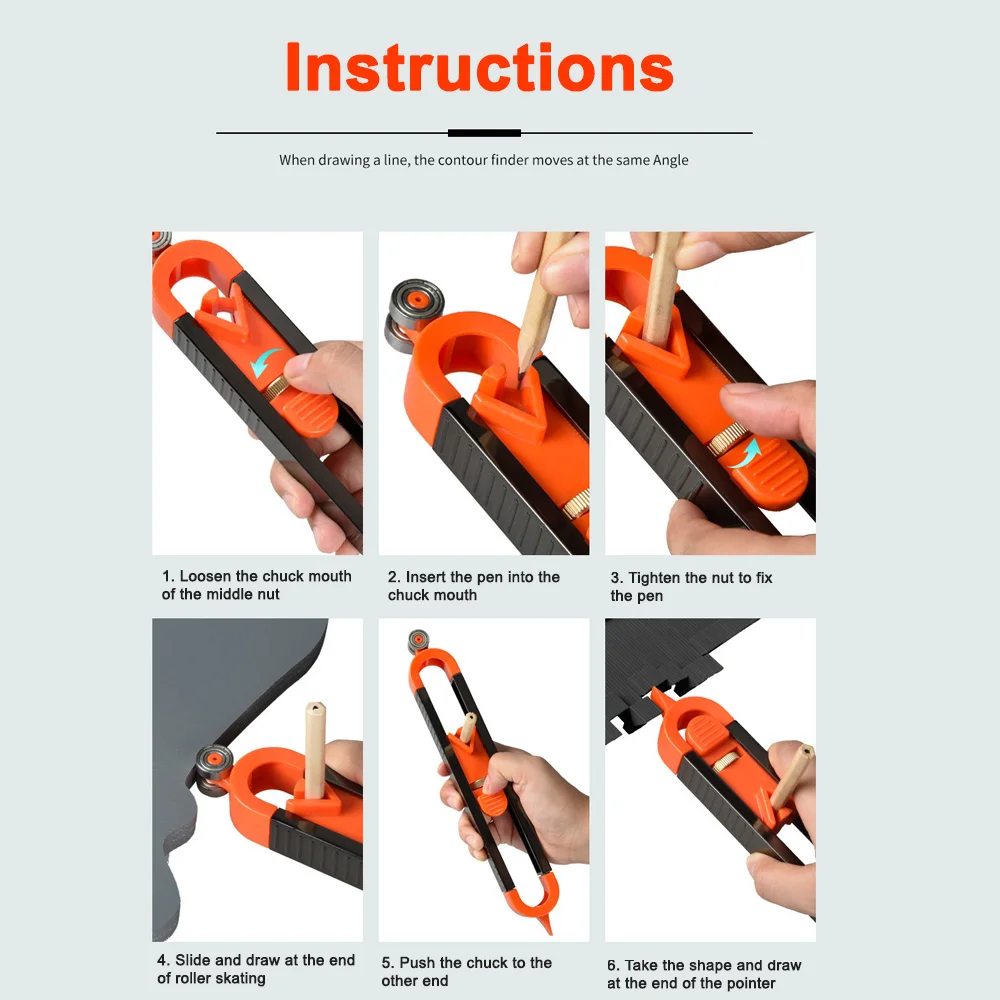 Instructions

When drawing a line, the contour finder moves at the same Angle

1. Loosen the chuck mouth of the middle nut

2. Insert the pen into the chuck mouth

3. Tighten the nut to fix the pen

4. Slide and draw at the end of roller skating

5. Push the chuck to the other end

6. Take the shape and draw at the end of the pointer