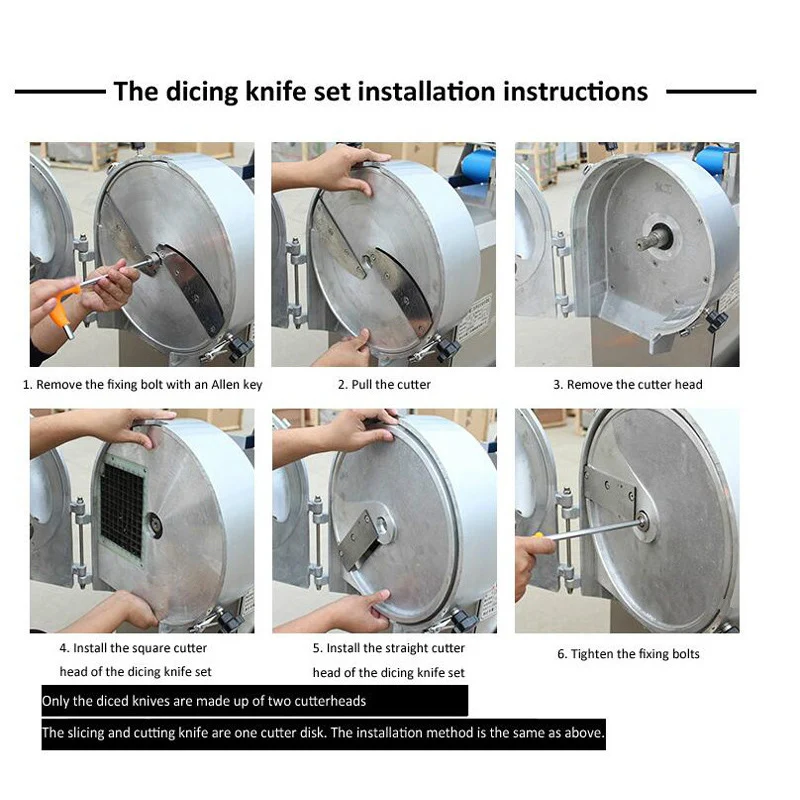 The dicing knife set installation instructions

1. Remove the fixing bolt with an Allen key

2. Pull the cutter

3. Remove the cutter head

4. Install the square cutter head of the dicing knife set

5. Install the straight cutter head of the dicing knife set

6. Tighten the fixing bolts

Only the diced knives are made up of two cutterheads

The slicing and cutting knife are one cutter disk. The installation method is the same as above.