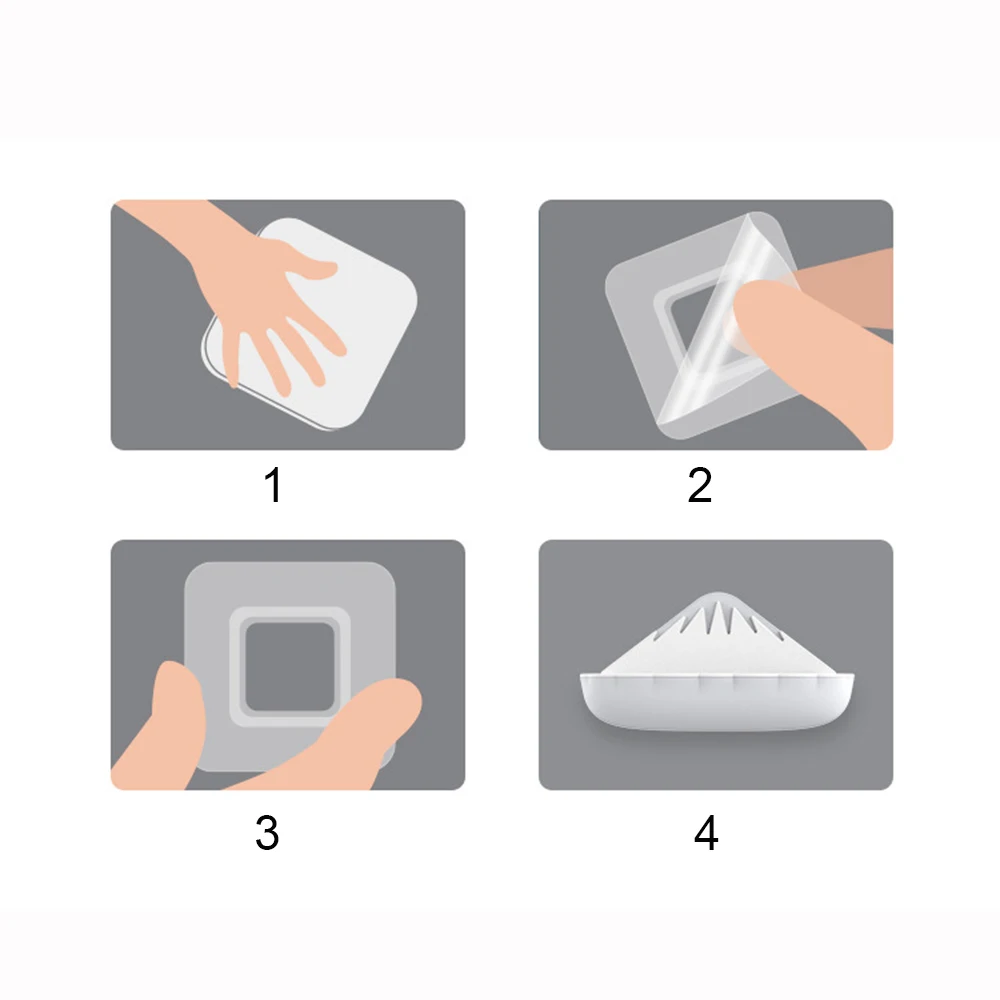 1

2

3

4