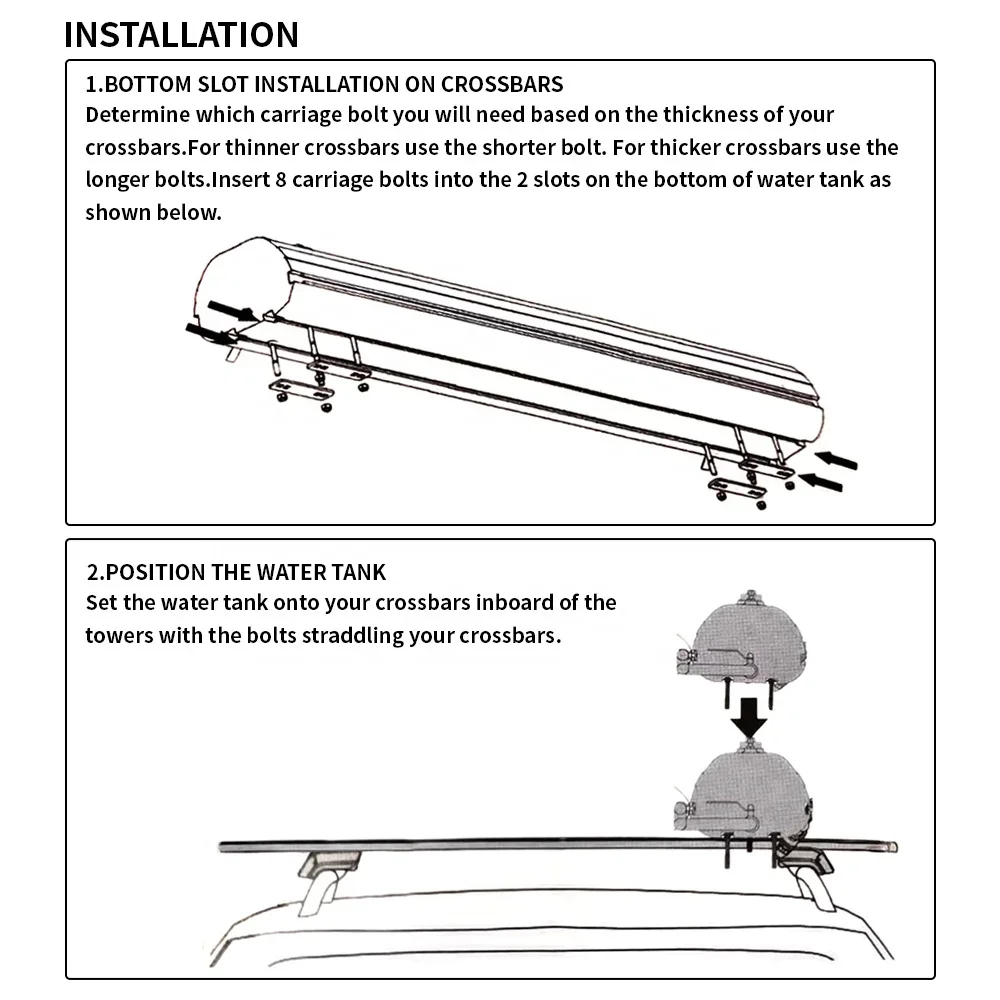 INSTALLATION

1.BOTTOM SLOT INSTALLATION ON CROSSBARS
Determine which carriage bolt you will need based on the thickness of your crossbars.For thinner crossbars use the shorter bolt. For thicker crossbars use the longer bolts.Insert 8 carriage bolts into the 2 slots on the bottom of water tank as shown below.

2.POSITION THE WATER TANK
Set the water tank onto your crossbars inboard of the towers with the bolts straddling your crossbars.