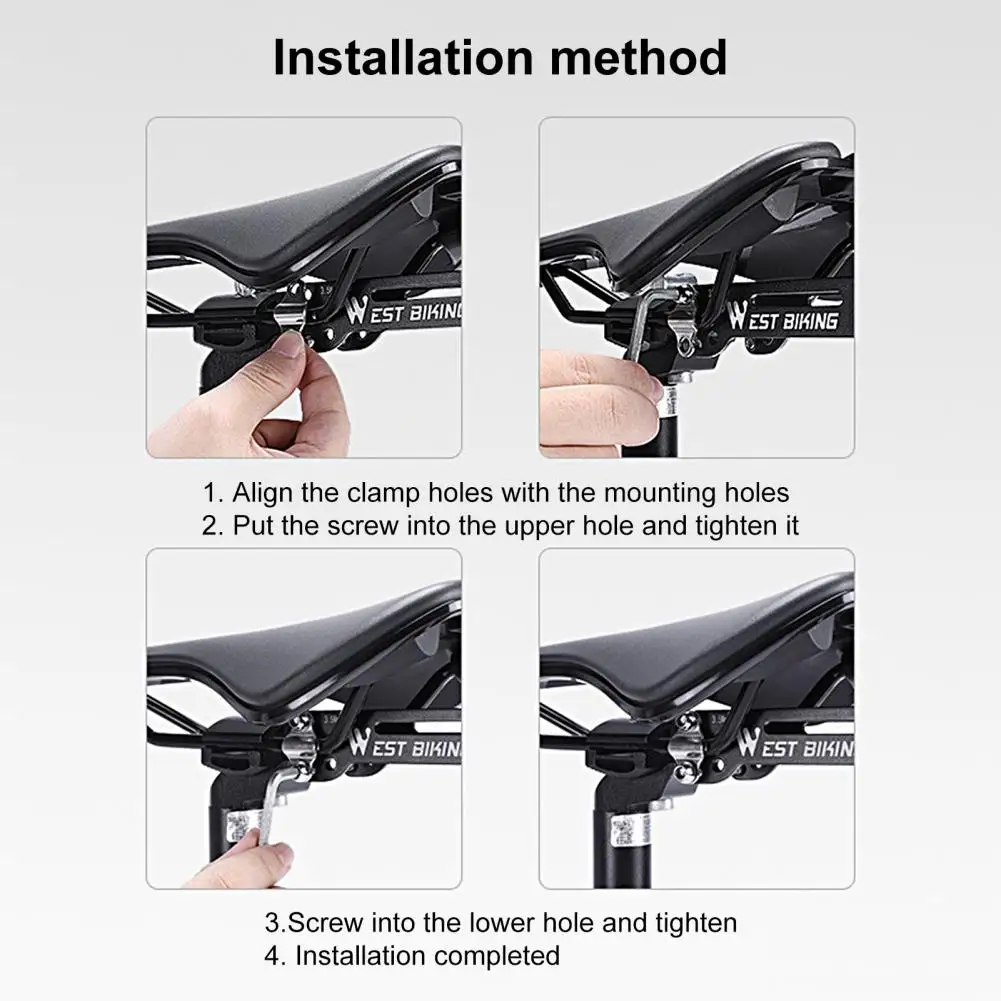 Installation method

WEST BIKING

WEST BIKING

1. Align the clamp holes with the mounting holes
2. Put the screw into the upper hole and tighten it

WEST BIKING

WEST BIKING

3.Screw into the lower hole and tighten
4. Installation completed