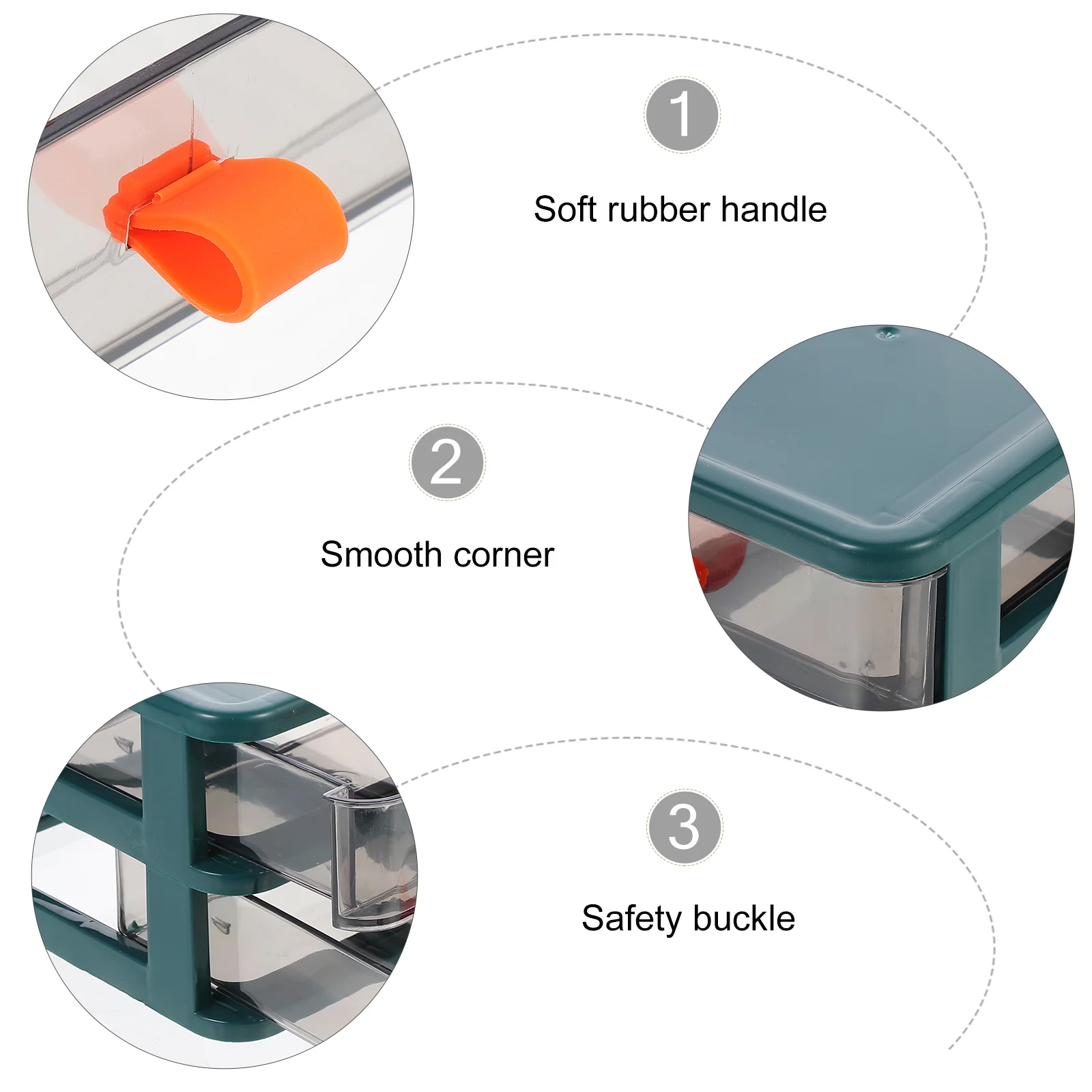 1

Soft rubber handle

2

Smooth corner

3

Safety buckle