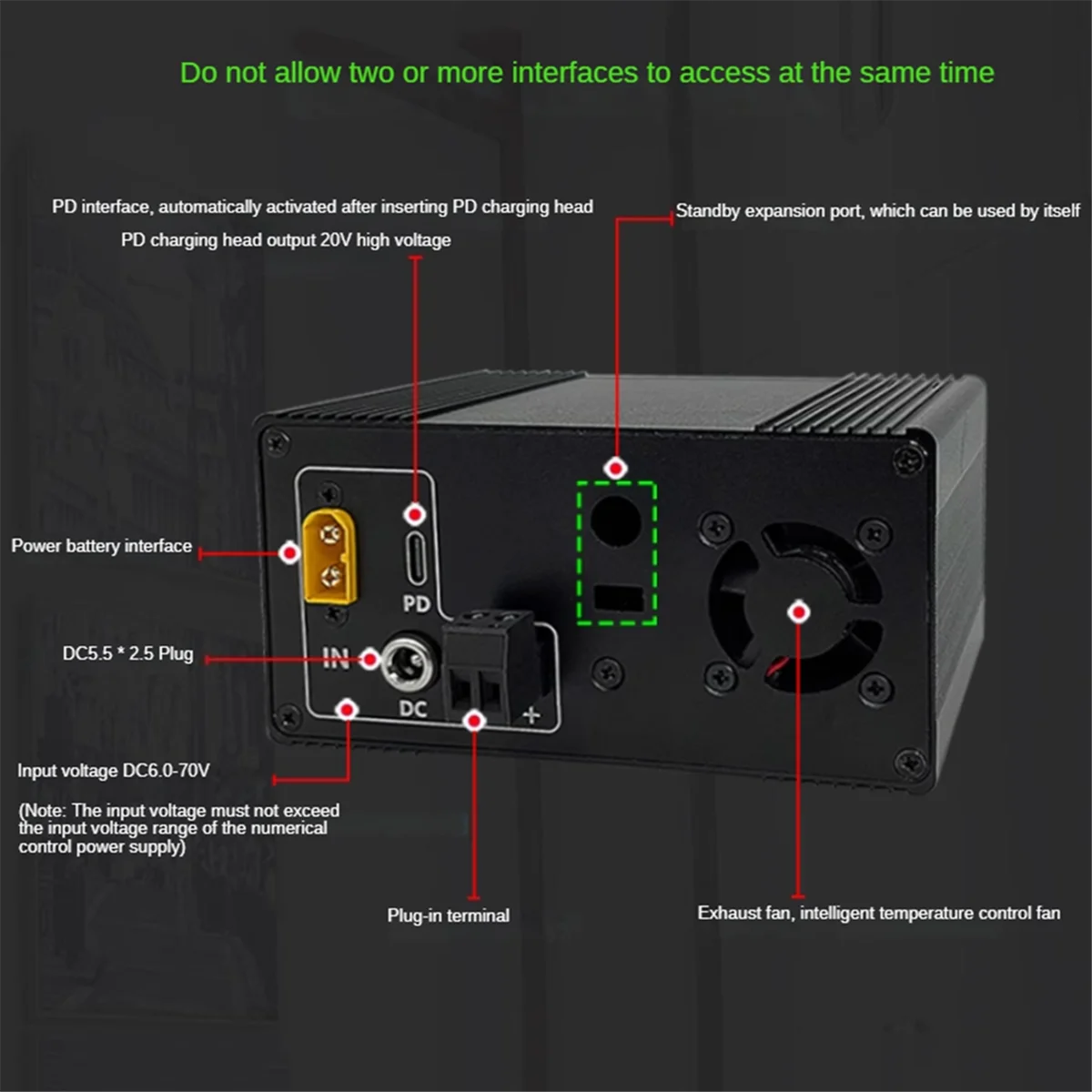 Do not allow two or more interfaces to access at the same time

PD interface, automatically activated after inserting PD charging head

PD charging head output 20V high voltage

Standby expansion port, which can be used by itself

Power battery interface

PD

DC5.5 * 2.5 Plug

IN

DC

+

Input voltage DC6.0-70V

(Note: The input voltage must not exceed the input voltage range of the numerical control power supply)

Plug-in terminal

Exhaust fan, intelligent temperature control fan