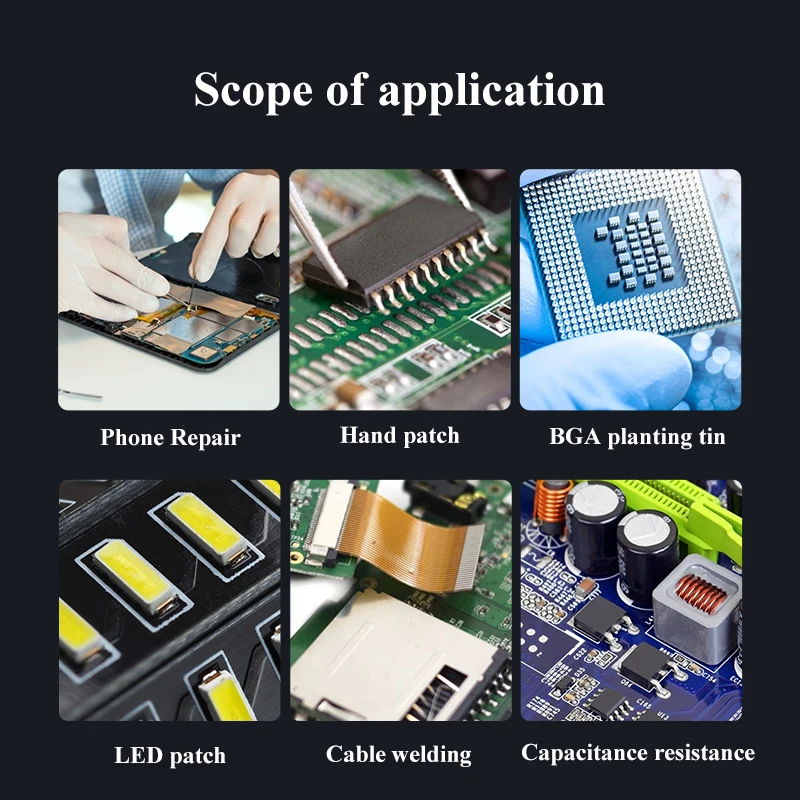 Scope of application

Phone Repair

Hand patch

BGA planting tin

LED patch

Cable welding

Capacitance resistance